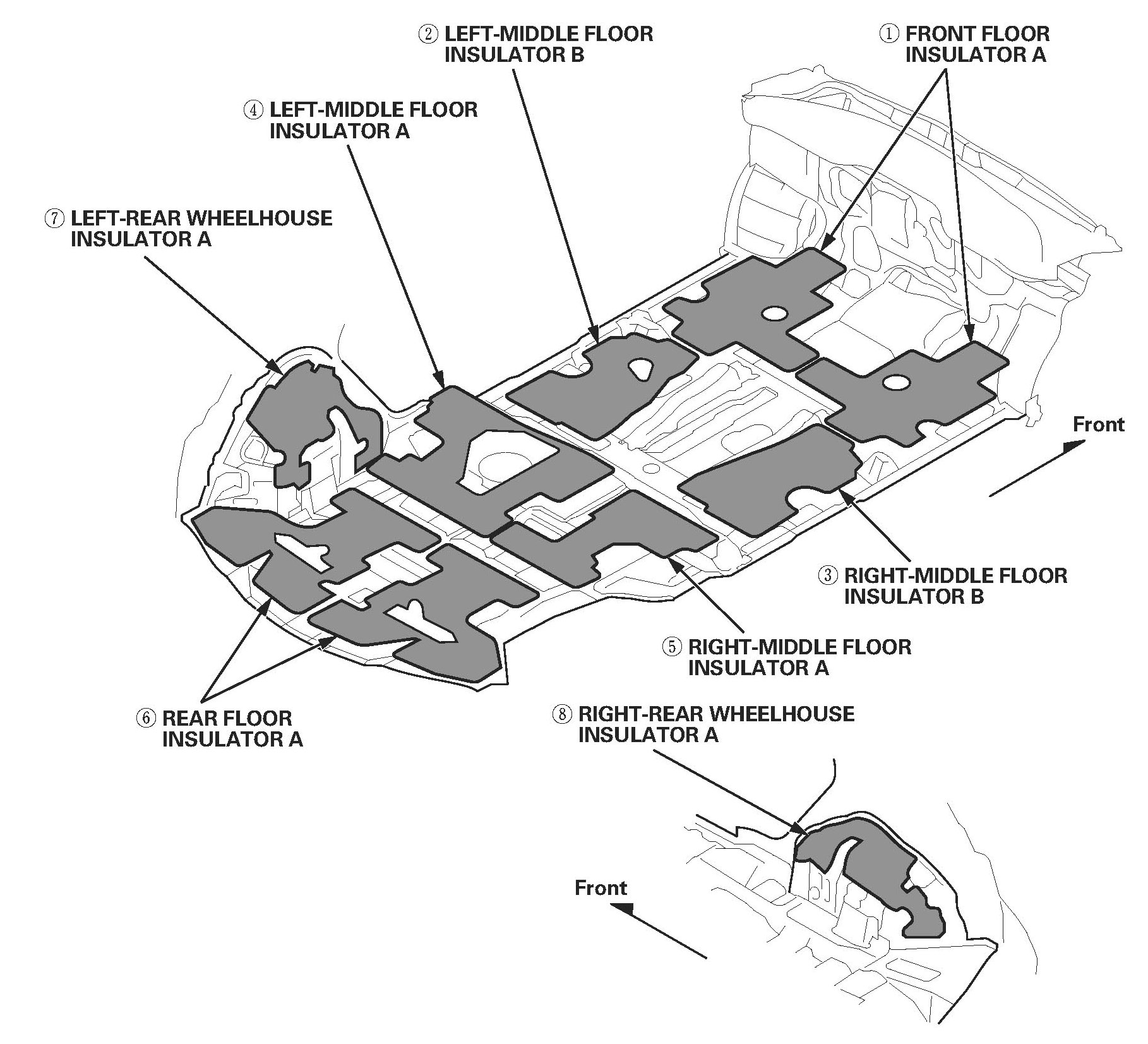 ② LEFT-MIDDLE FLOOR INSULATOR B

① FRONT FLOOR INSULATOR A

④ LEFT-MIDDLE FLOOR INSULATOR A

⑦ LEFT-REAR WHEELHOUSE INSULATOR A

Front

③ RIGHT-MIDDLE FLOOR INSULATOR B

⑤ RIGHT-MIDDLE FLOOR INSULATOR A

⑥ REAR FLOOR INSULATOR A

⑧ RIGHT-REAR WHEELHOUSE INSULATOR A

Front