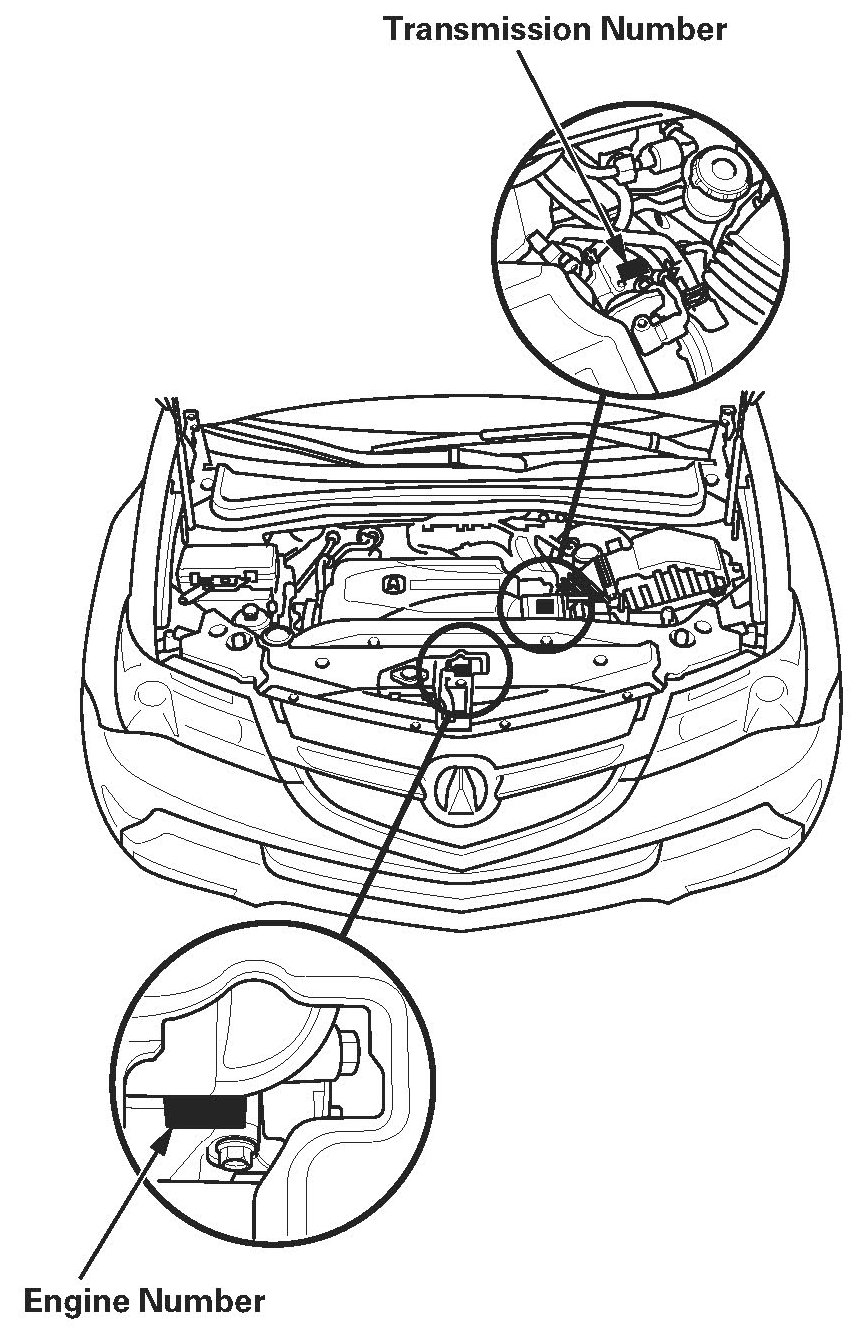 Transmission Number

Engine Number