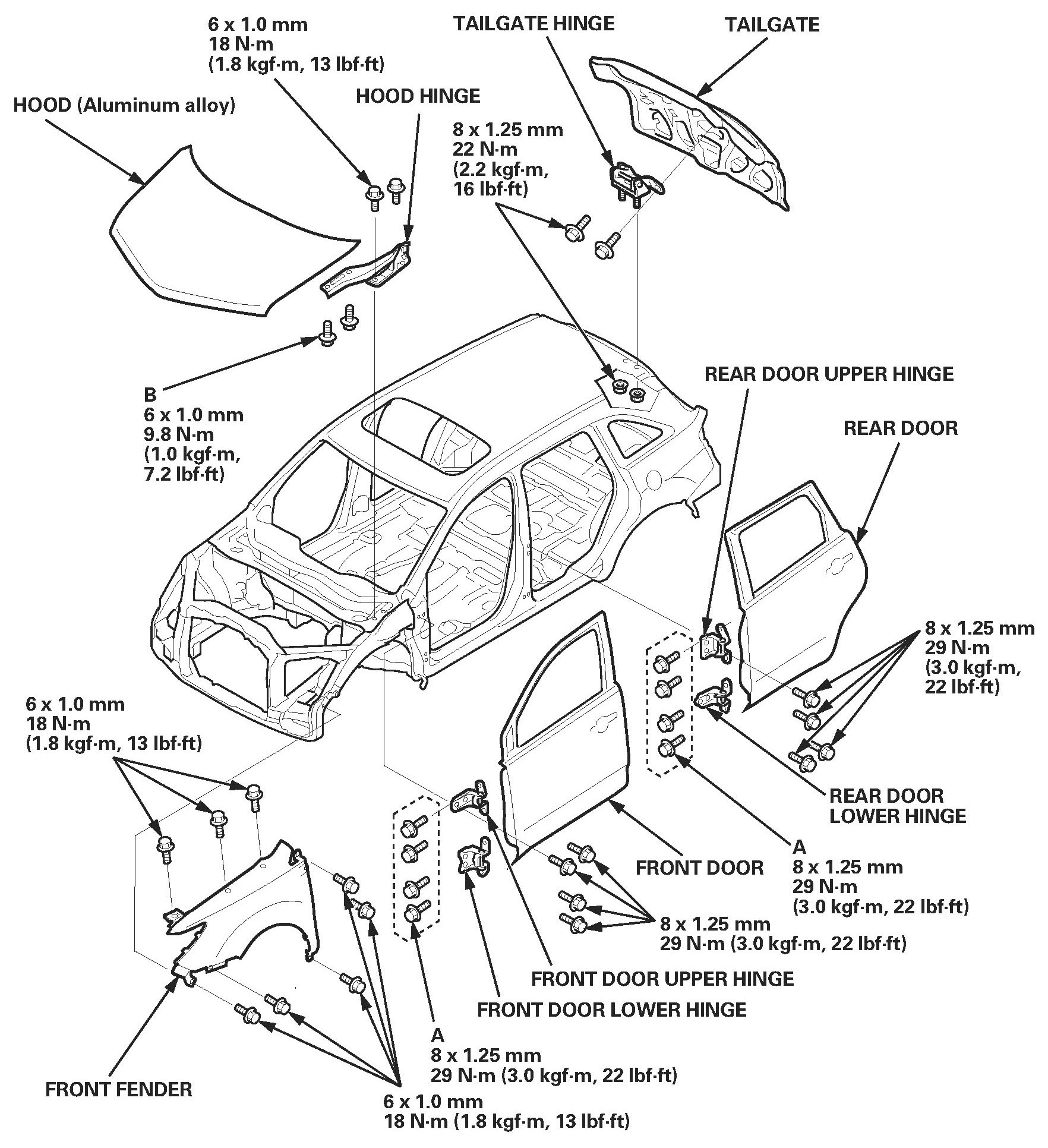 6 x 1.0 mm
18 N·m
(1.8 kgf·m, 13 lbf·ft)

TAILGATE HINGE

TAILGATE

HOOD (Aluminum alloy)

HOOD HINGE

8 x 1.25 mm
22 N·m
(2.2 kgf·m,
16 lbf·ft)

B
6 x 1.0 mm
9.8 N·m
(1.0 kgf·m,
7.2 lbf·ft)

REAR DOOR UPPER HINGE

REAR DOOR

8 x 1.25 mm
29 N·m
(3.0 kgf·m,
22 lbf·ft)

6 x 1.0 mm
18 N·m
(1.8 kgf·m, 13 lbf·ft)

REAR DOOR
LOWER HINGE

A
8 x 1.25 mm
29 N·m
(3.0 kgf·m, 22 lbf·ft)

FRONT DOOR

8 x 1.25 mm
29 N·m (3.0 kgf·m, 22 lbf·ft)

FRONT DOOR UPPER HINGE

FRONT DOOR LOWER HINGE

A
8 x 1.25 mm
29 N·m (3.0 kgf·m, 22 lbf·ft)

FRONT FENDER

6 x 1.0 mm
18 N·m (1.8 kgf·m, 13 lbf·ft)