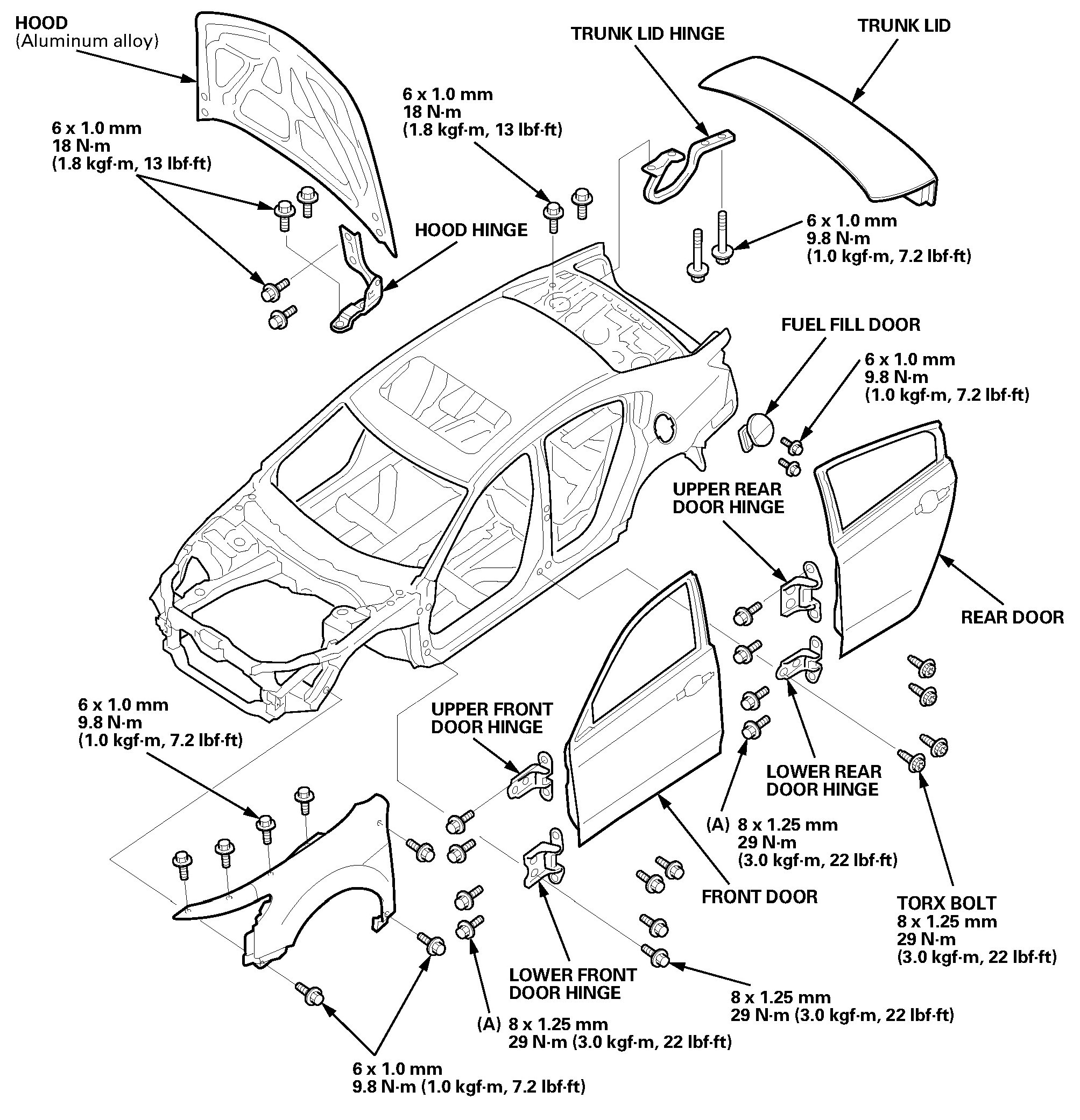 HOOD
(Aluminum alloy)

TRUNK LID HINGE

TRUNK LID

6 x 1.0 mm
18 N·m
(1.8 kgf·m, 13 lbf·ft)

6 x 1.0 mm
18 N·m
(1.8 kgf·m, 13 lbf·ft)

HOOD HINGE

6 x 1.0 mm
9.8 N·m
(1.0 kgf·m, 7.2 lbf·ft)

FUEL FILL DOOR

6 x 1.0 mm
9.8 N·m
(1.0 kgf·m, 7.2 lbf·ft)

UPPER REAR
DOOR HINGE

REAR DOOR

6 x 1.0 mm
9.8 N·m
(1.0 kgf·m, 7.2 lbf·ft)

UPPER FRONT
DOOR HINGE

LOWER REAR
DOOR HINGE

(A) 8 x 1.25 mm
29 N·m
(3.0 kgf·m, 22 lbf·ft)

FRONT DOOR

TORX BOLT
8 x 1.25 mm
29 N·m
(3.0 kgf·m, 22 lbf·ft)

LOWER FRONT
DOOR HINGE

8 x 1.25 mm
29 N·m (3.0 kgf·m, 22 lbf·ft)

(A) 8 x 1.25 mm
29 N·m (3.0 kgf·m, 22 lbf·ft)

6 x 1.0 mm
9.8 N·m (1.0 kgf·m, 7.2 lbf·ft)