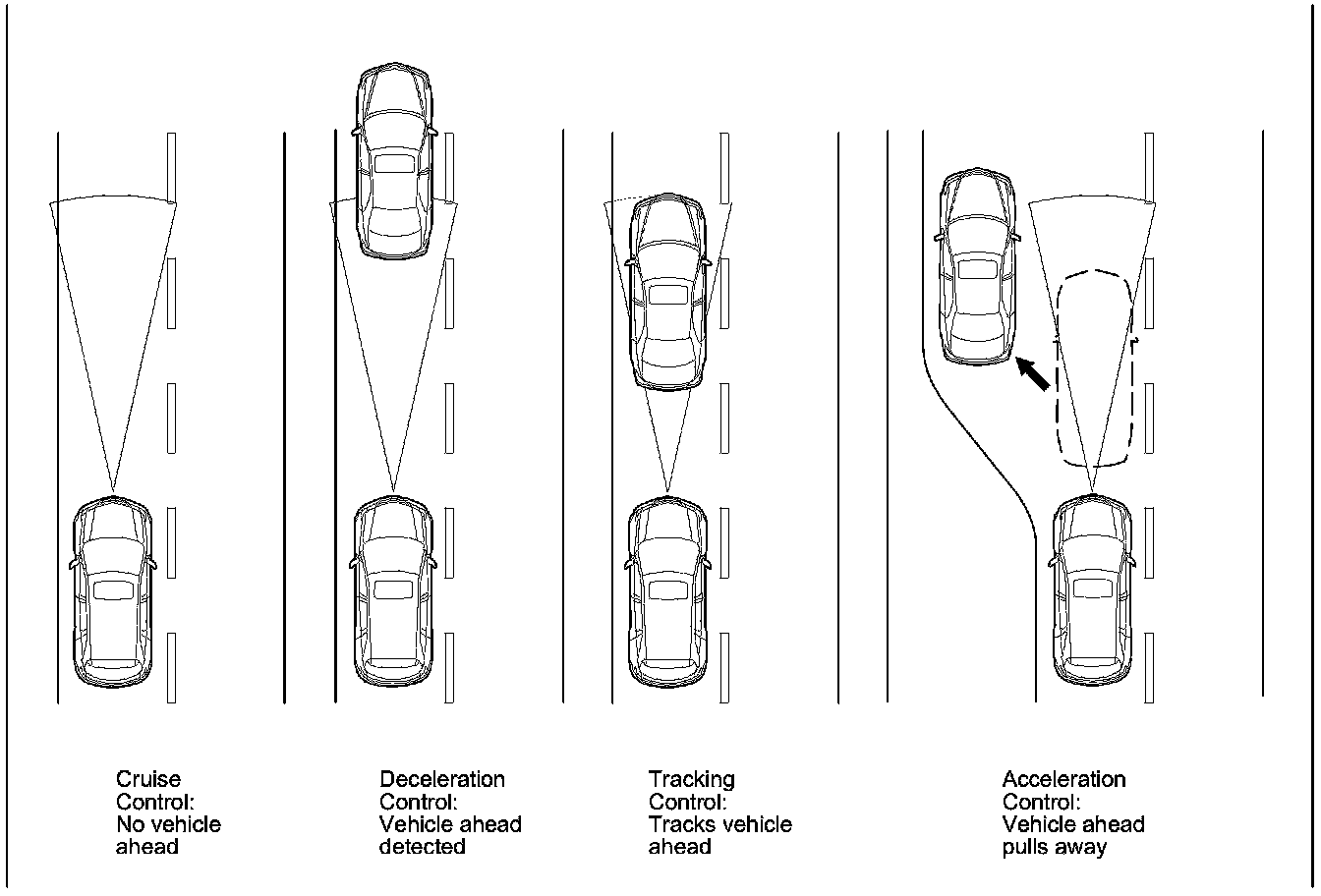 Cruise Control: No vehicle ahead

Deceleration Control: Vehicle ahead detected

Tracking Control: Tracks vehicle ahead

Acceleration Control: Vehicle ahead pulls away