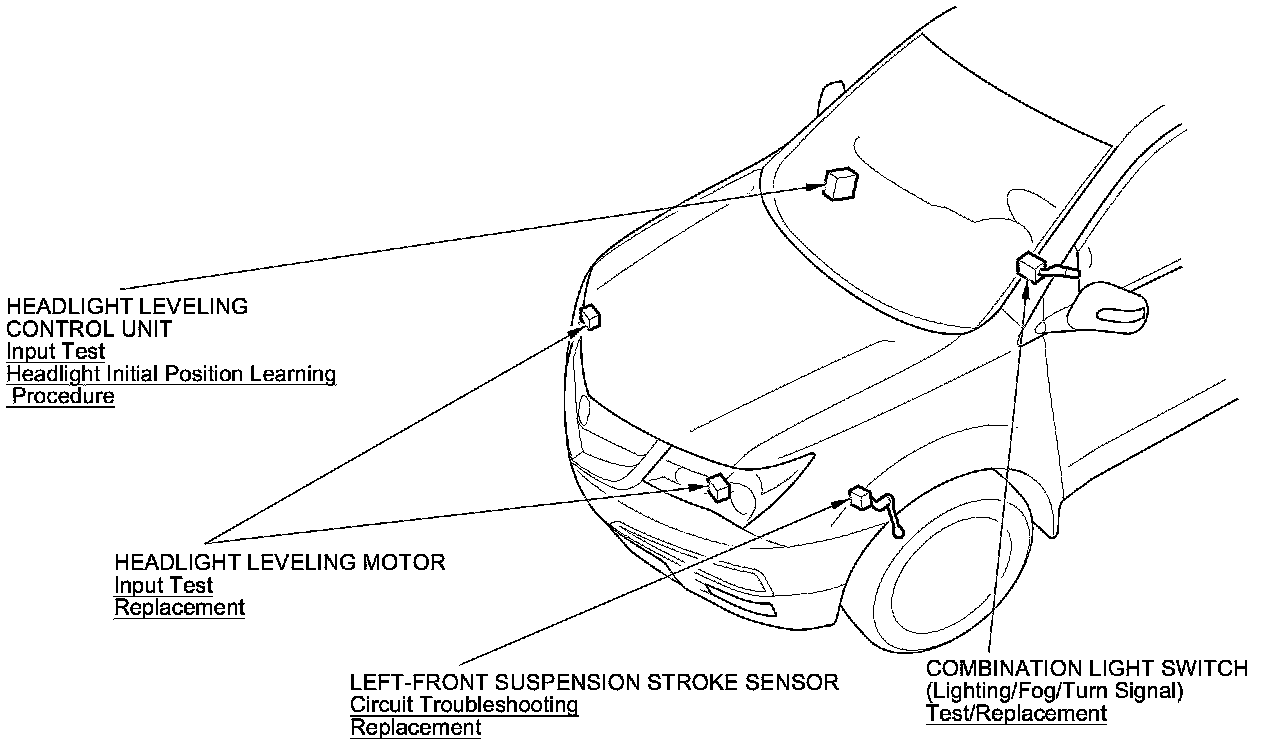 HEADLIGHT LEVELING CONTROL UNIT
Input Test
Headlight Initial Position Learning Procedure

HEADLIGHT LEVELING MOTOR
Input Test
Replacement

LEFT-FRONT SUSPENSION STROKE SENSOR
Circuit Troubleshooting
Replacement

COMBINATION LIGHT SWITCH
(Lighting/Fog/Turn Signal)
Test/Replacement