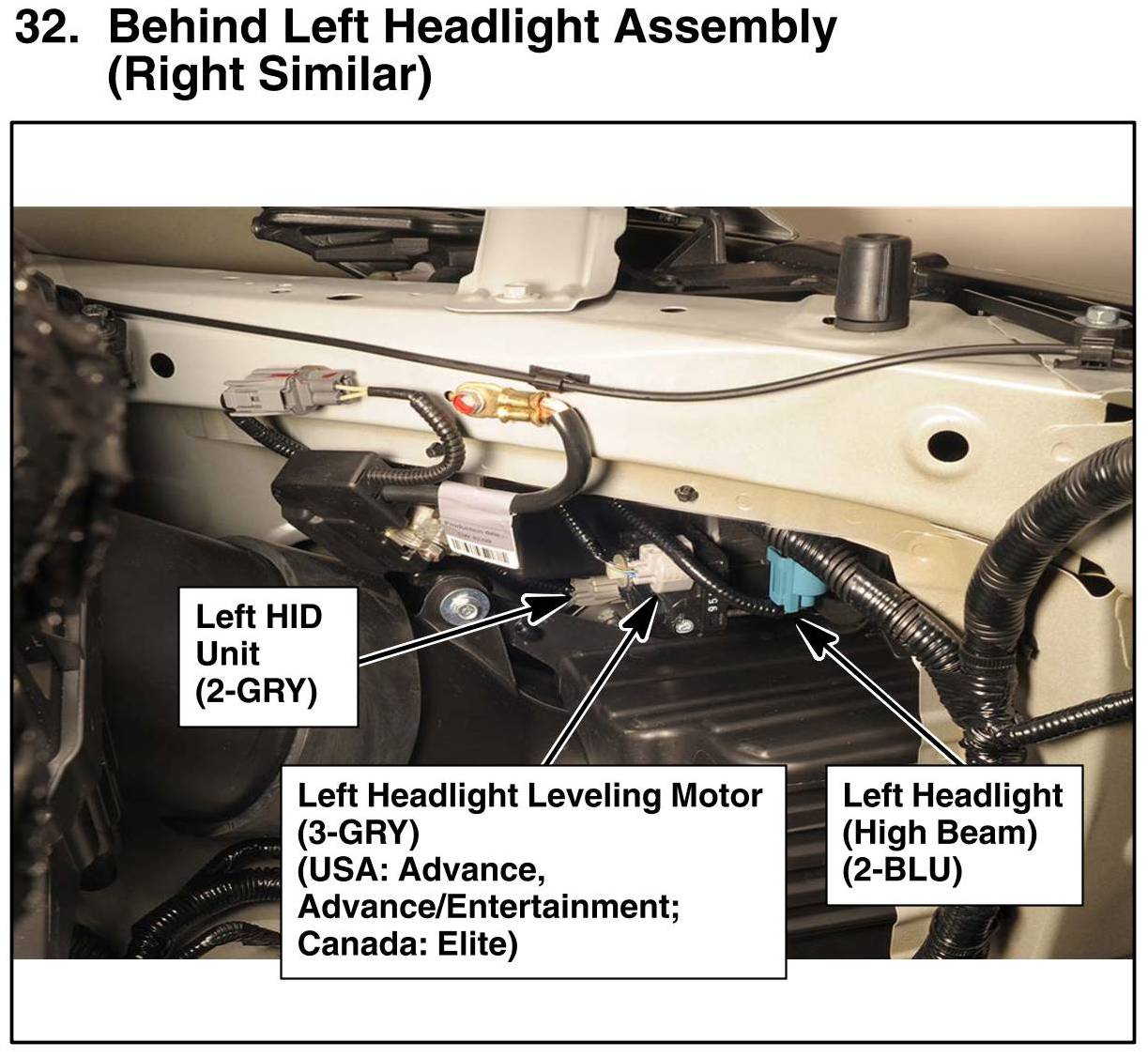 32. Behind Left Headlight Assembly (Right Similar)

Left HID Unit (2-GRY)

Left Headlight Leveling Motor (3-GRY) (USA: Advance, Advance/Entertainment; Canada: Elite)

Left Headlight (High Beam) (2-BLU)