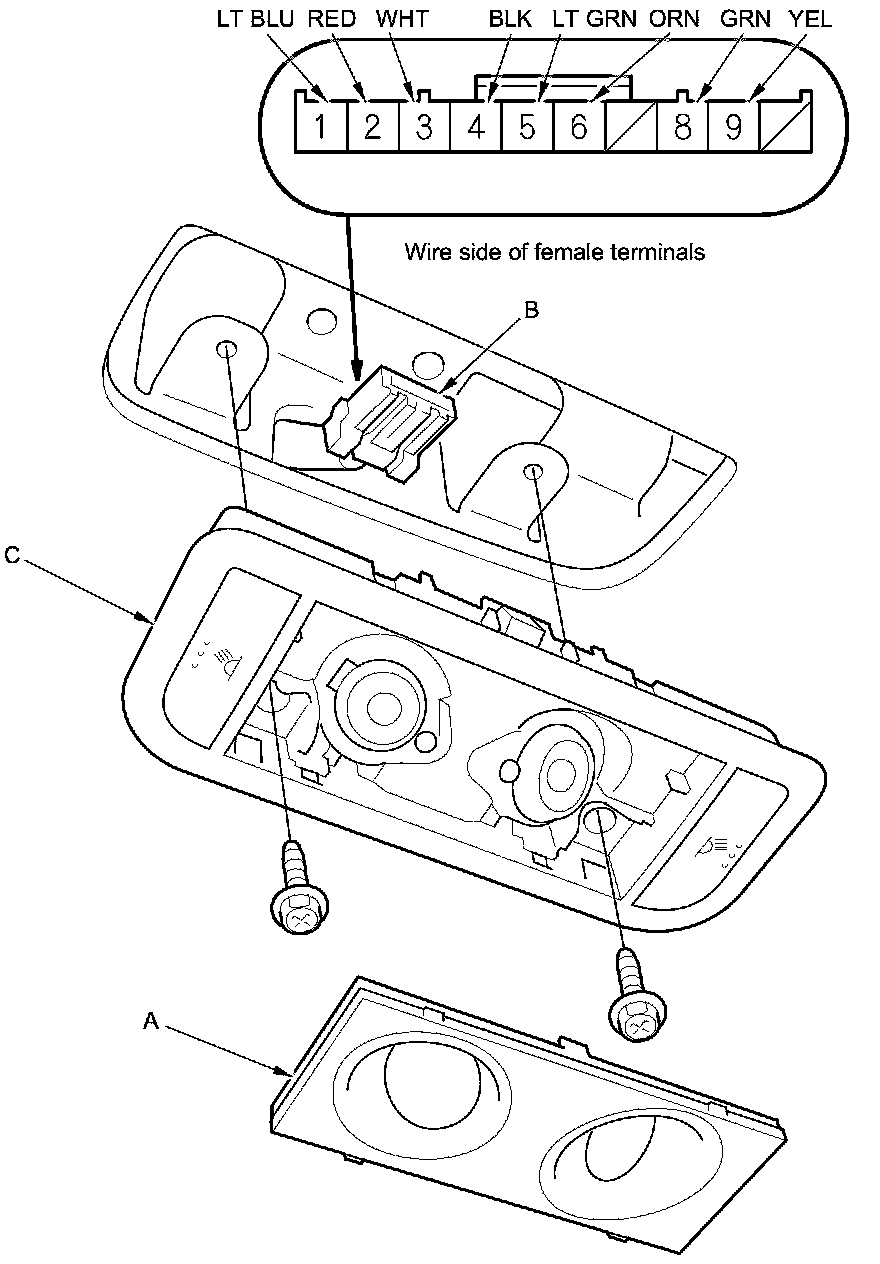 LT BLU RED WHT BLK LT GRN ORN GRN YEL

1 2 3 4 5 6 8 9

Wire side of female terminals

B

C

A