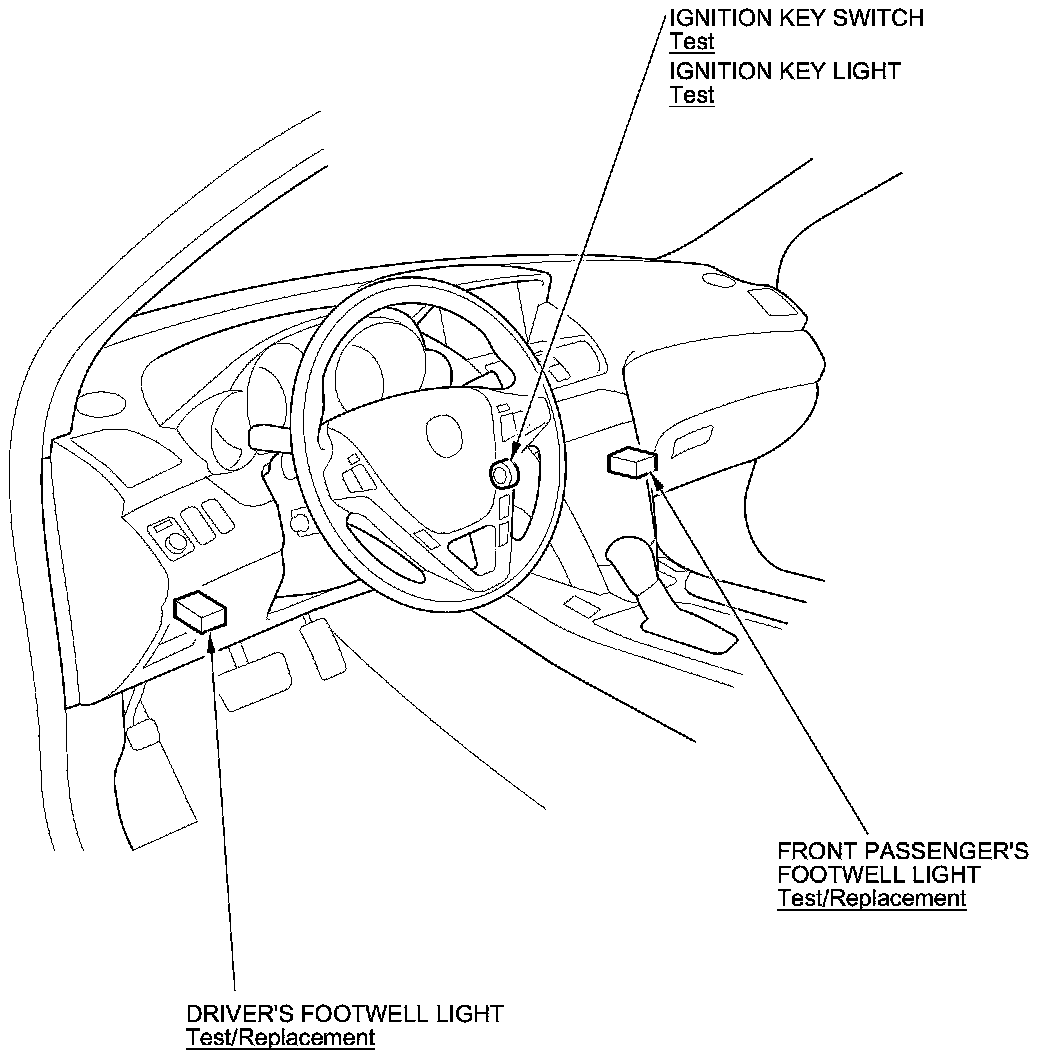 IGNITION KEY SWITCH
Test
IGNITION KEY LIGHT
Test

FRONT PASSENGER'S FOOTWELL LIGHT
Test/Replacement

DRIVER'S FOOTWELL LIGHT
Test/Replacement