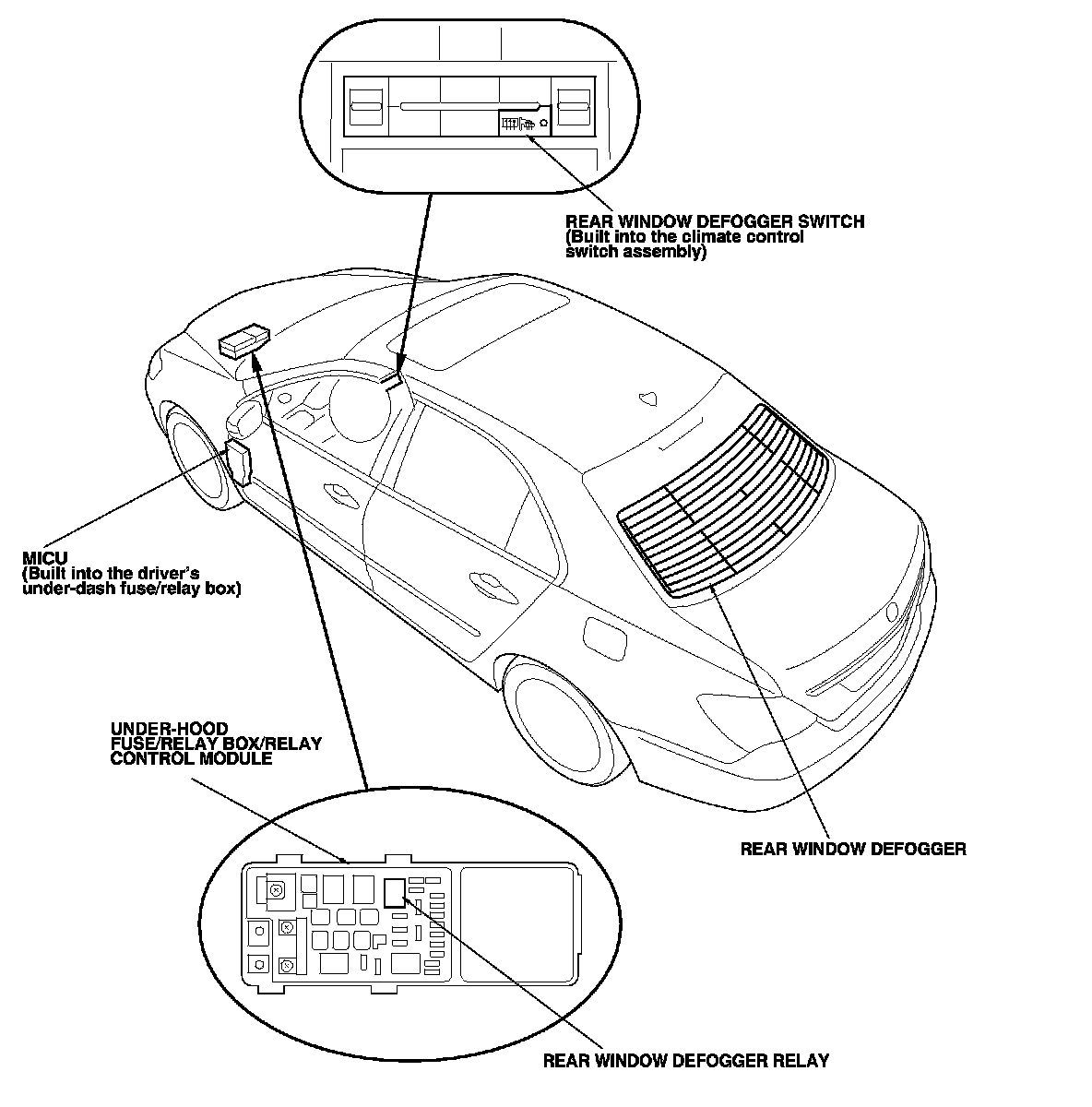 REAR WINDOW DEFOGGER SWITCH
(Built into the climate control switch assembly)

MICU
(Built into the driver's under-dash fuse/relay box)

UNDER-HOOD FUSE/RELAY BOX/RELAY CONTROL MODULE

REAR WINDOW DEFOGGER

REAR WINDOW DEFOGGER RELAY