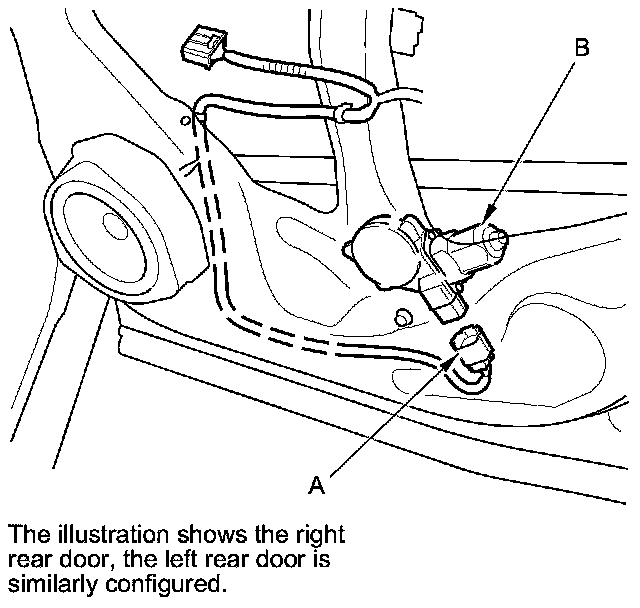 B

A

The illustration shows the right rear door, the left rear door is similarly configured.