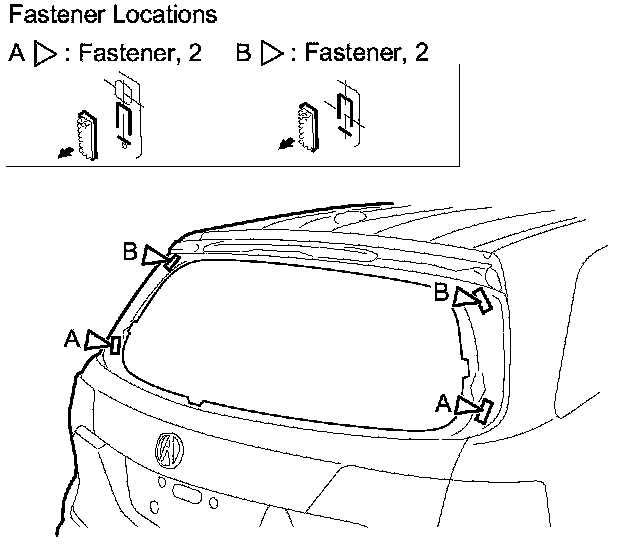 Fastener Locations

A ▷ : Fastener, 2    B ▷ : Fastener, 2

B

B

A

A