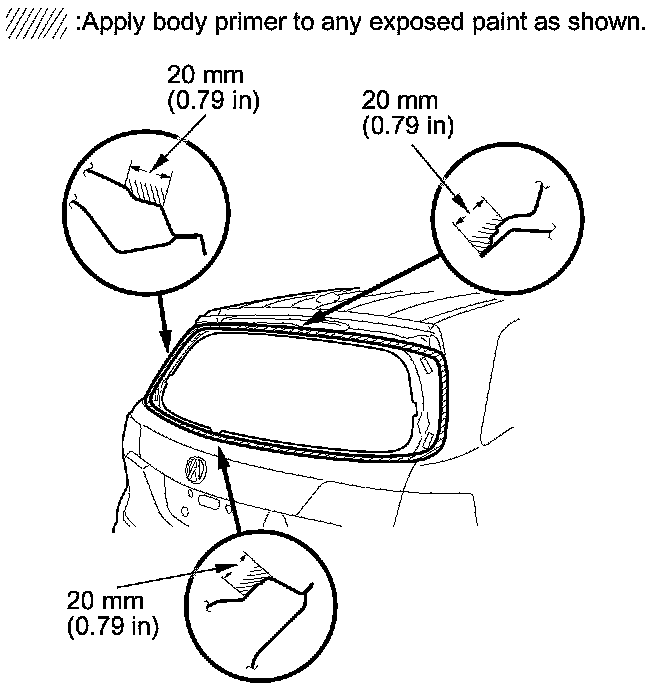 :Apply body primer to any exposed paint as shown.

20 mm
(0.79 in)

20 mm
(0.79 in)

20 mm
(0.79 in)