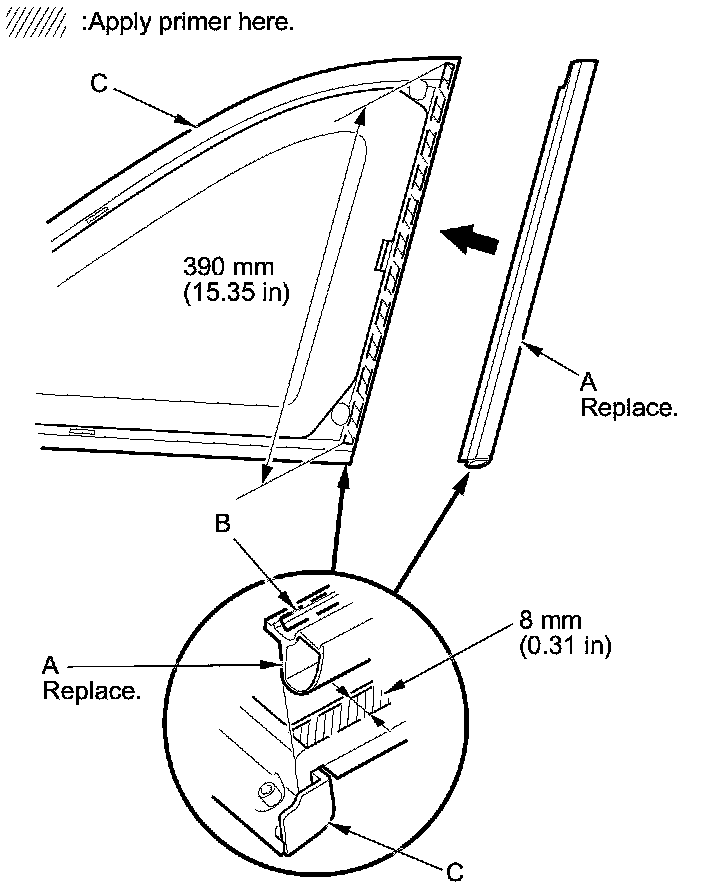 :Apply primer here.

C

390 mm
(15.35 in)

A
Replace.

B

8 mm
(0.31 in)

A
Replace.

C