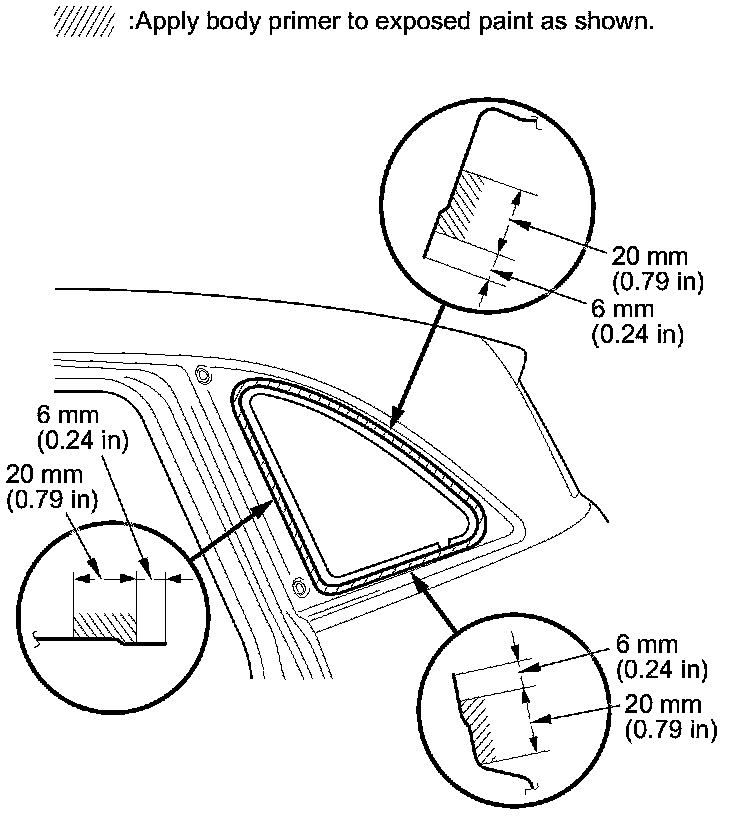 :Apply body primer to exposed paint as shown.

20 mm
(0.79 in)
6 mm
(0.24 in)

6 mm
(0.24 in)
20 mm
(0.79 in)

6 mm
(0.24 in)
20 mm
(0.79 in)