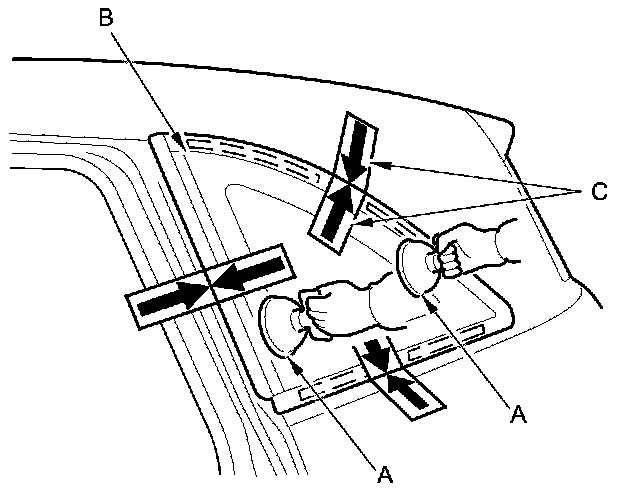 B
C
A
A