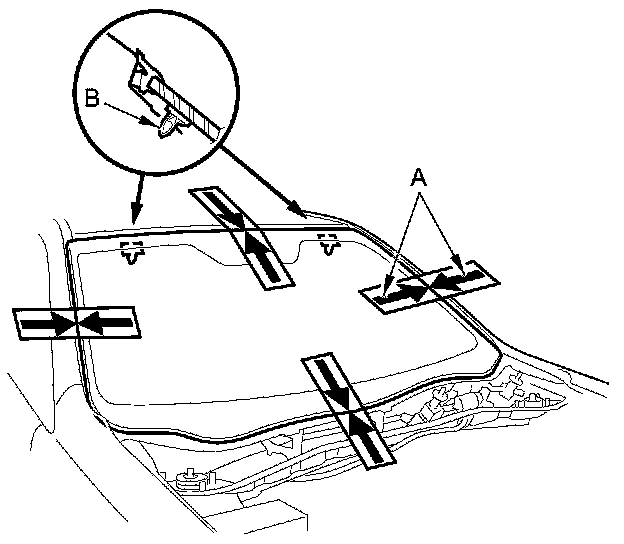 B

A