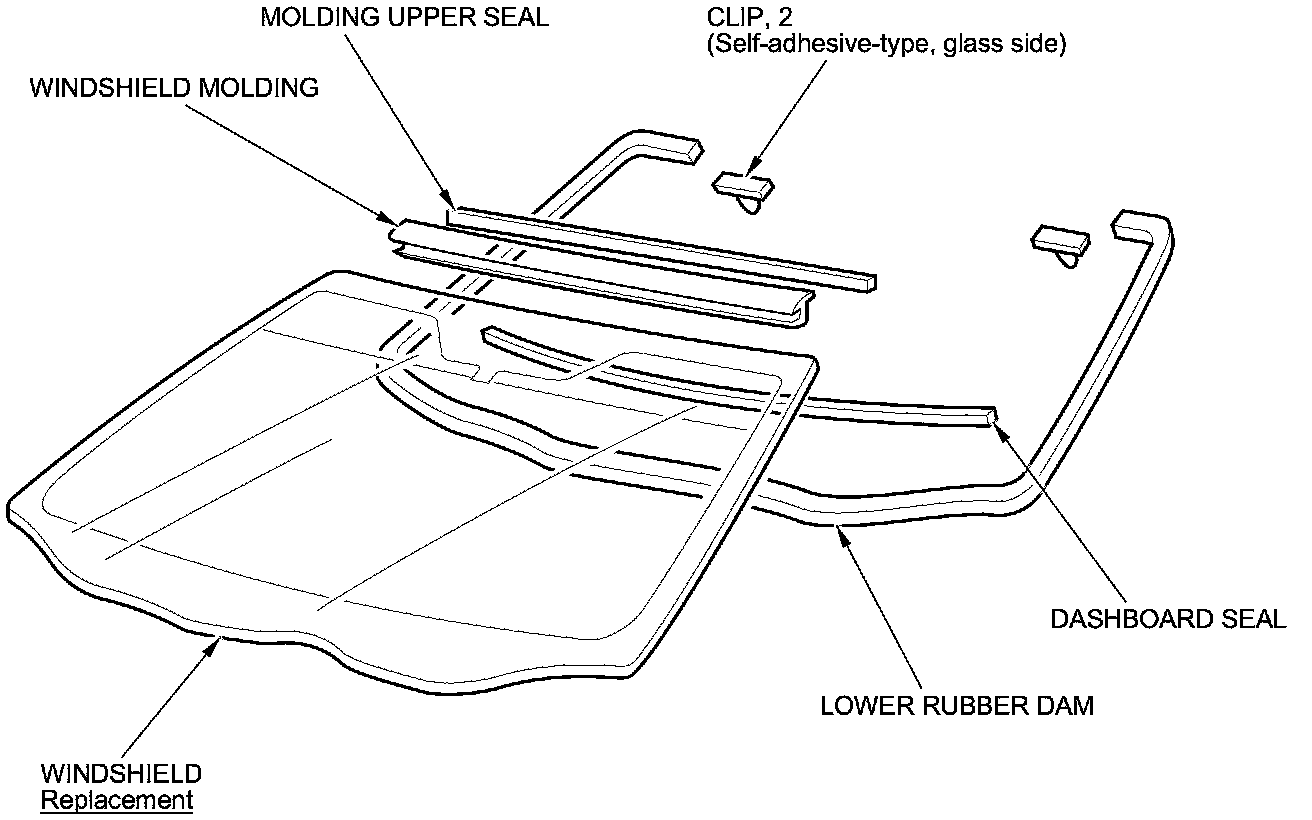 MOLDING UPPER SEAL

CLIP, 2
(Self-adhesive-type, glass side)

WINDSHIELD MOLDING

DASHBOARD SEAL

LOWER RUBBER DAM

WINDSHIELD
Replacement