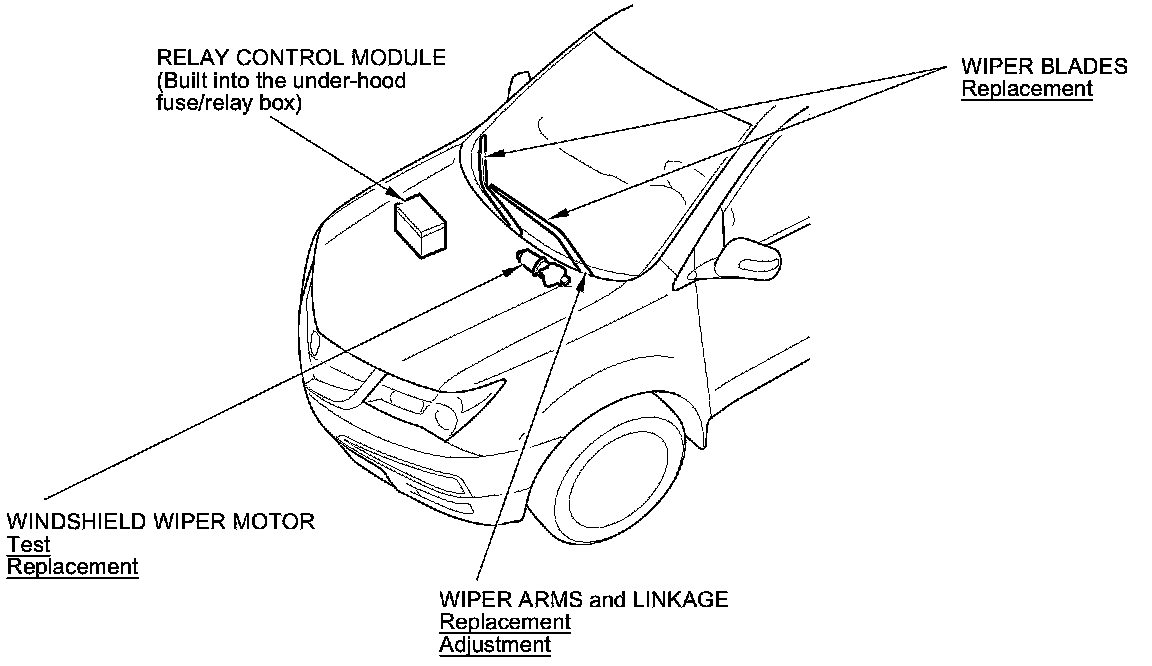 RELAY CONTROL MODULE
(Built into the under-hood fuse/relay box)

WIPER BLADES
Replacement

WINDSHIELD WIPER MOTOR
Test
Replacement

WIPER ARMS and LINKAGE
Replacement
Adjustment