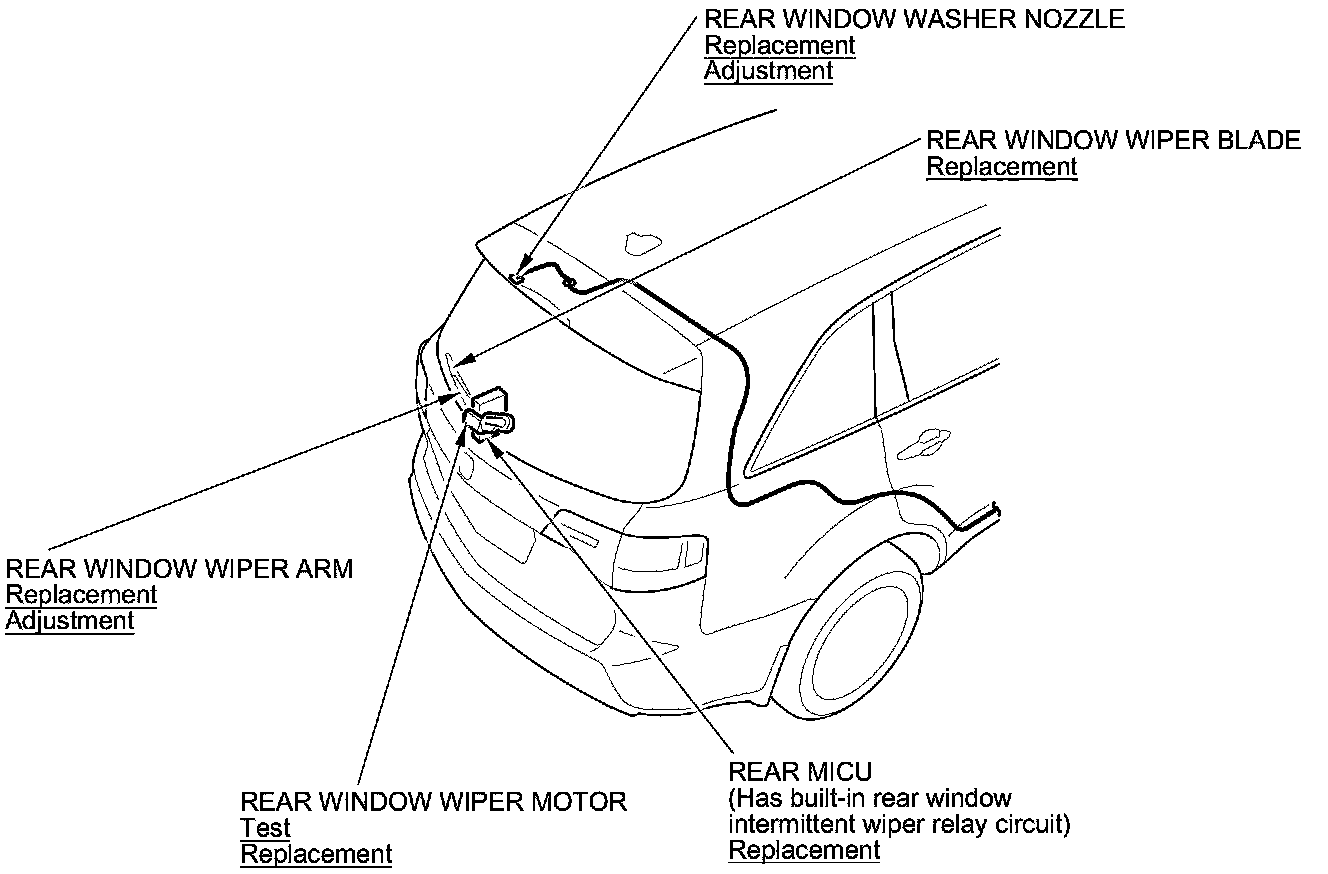 REAR WINDOW WASHER NOZZLE
Replacement
Adjustment

REAR WINDOW WIPER BLADE
Replacement

REAR WINDOW WIPER ARM
Replacement
Adjustment

REAR WINDOW WIPER MOTOR
Test
Replacement

REAR MICU
(Has built-in rear window intermittent wiper relay circuit)
Replacement