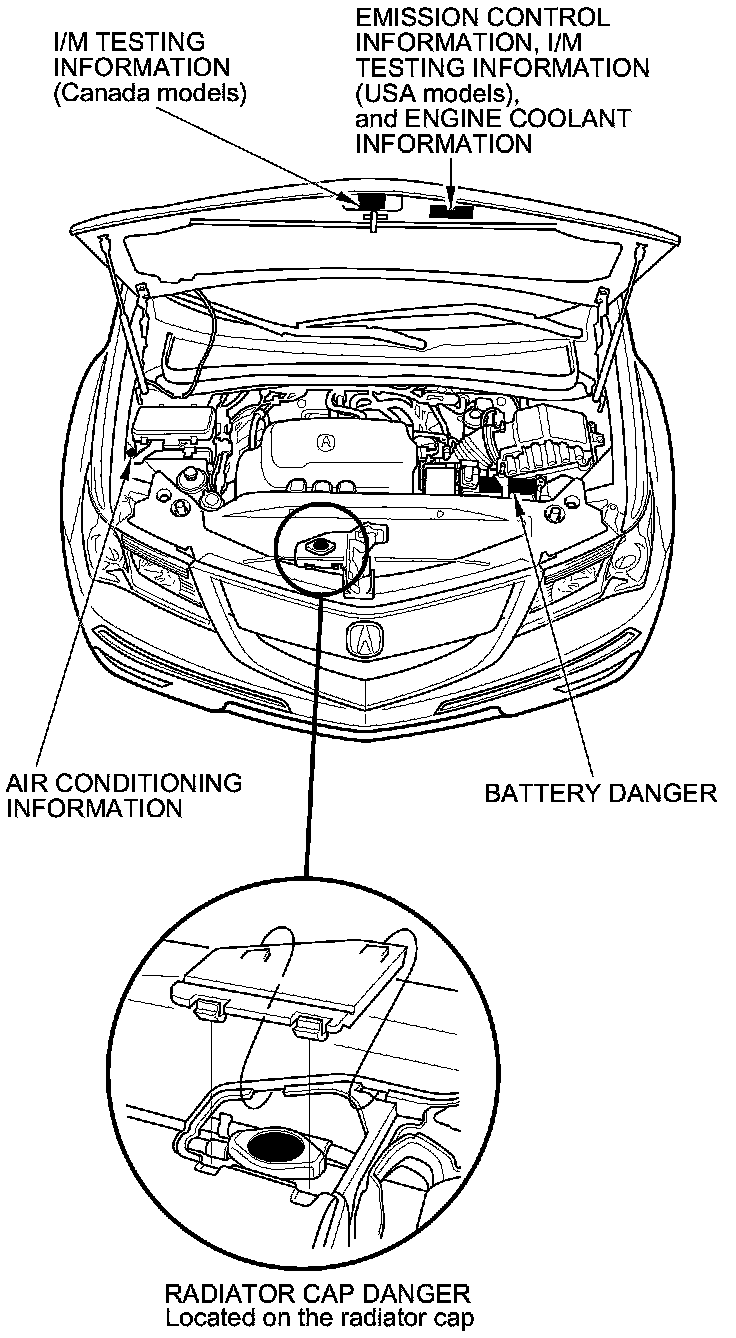 I/M TESTING INFORMATION (Canada models)

EMISSION CONTROL INFORMATION, I/M TESTING INFORMATION (USA models), and ENGINE COOLANT INFORMATION

AIR CONDITIONING INFORMATION

BATTERY DANGER

RADIATOR CAP DANGER
Located on the radiator cap