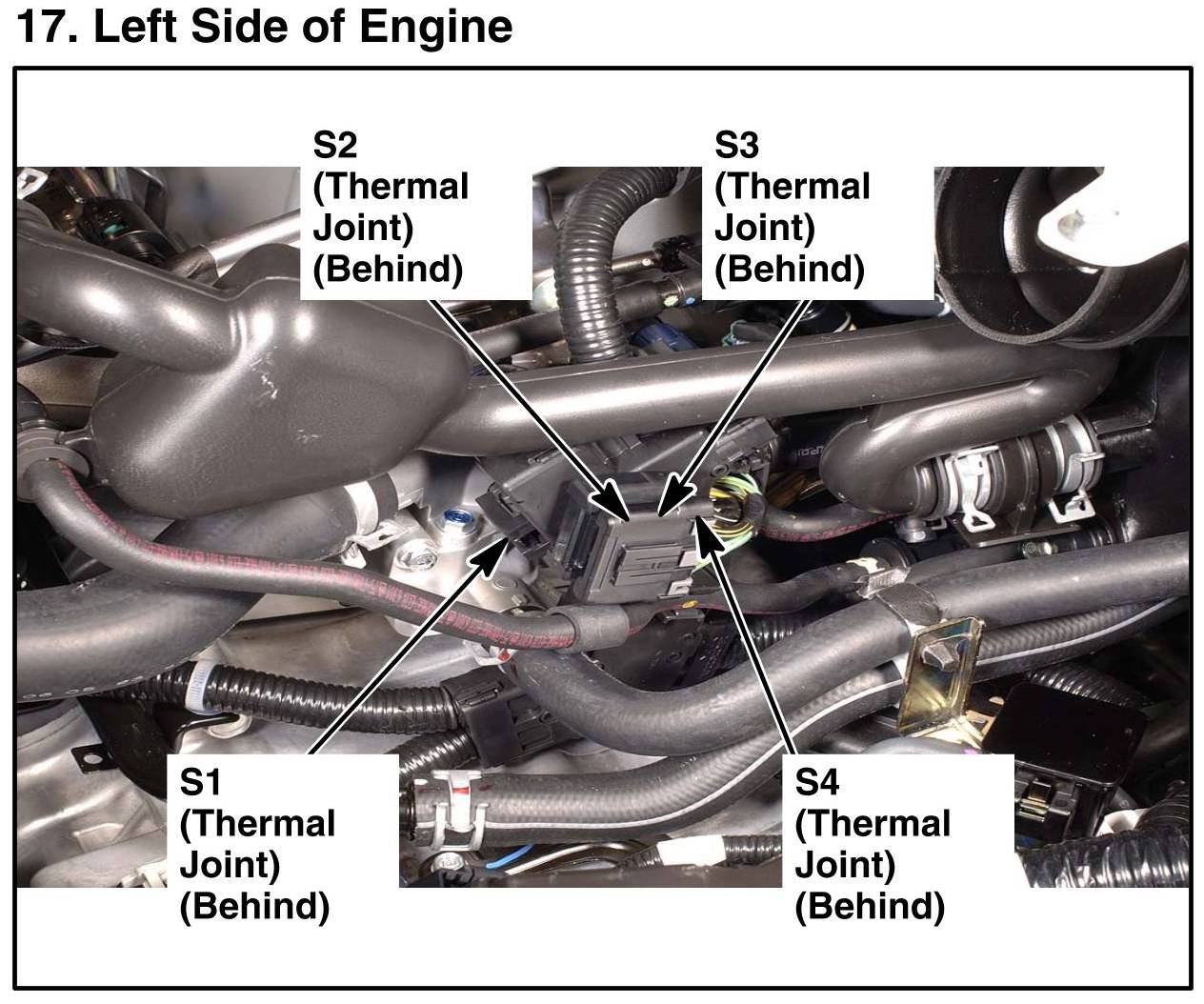 17. Left Side of Engine

S2
(Thermal
Joint)
(Behind)

S3
(Thermal
Joint)
(Behind)

S1
(Thermal
Joint)
(Behind)

S4
(Thermal
Joint)
(Behind)