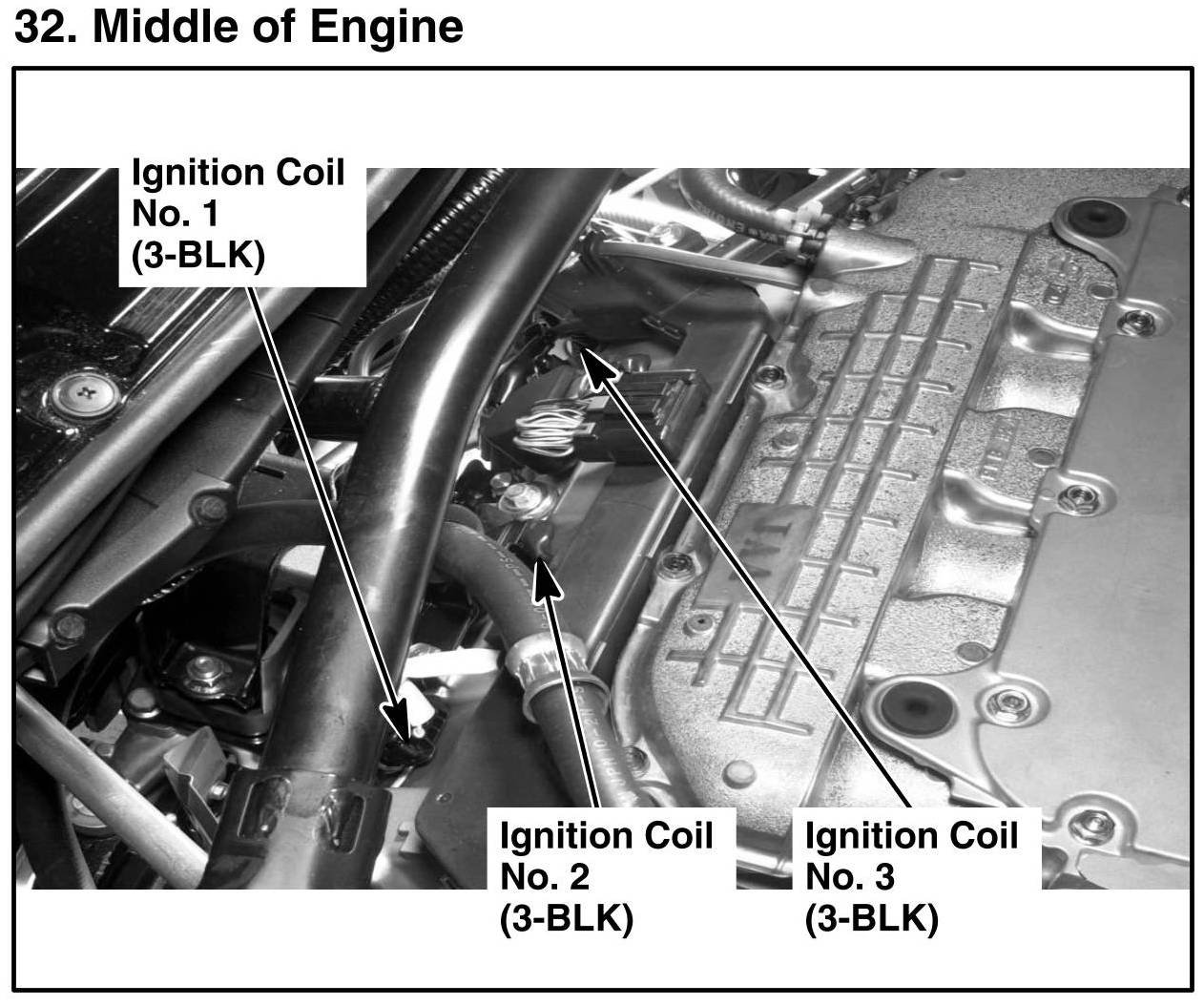 32. Middle of Engine

Ignition Coil
No. 1
(3-BLK)

Ignition Coil
No. 2
(3-BLK)

Ignition Coil
No. 3
(3-BLK)