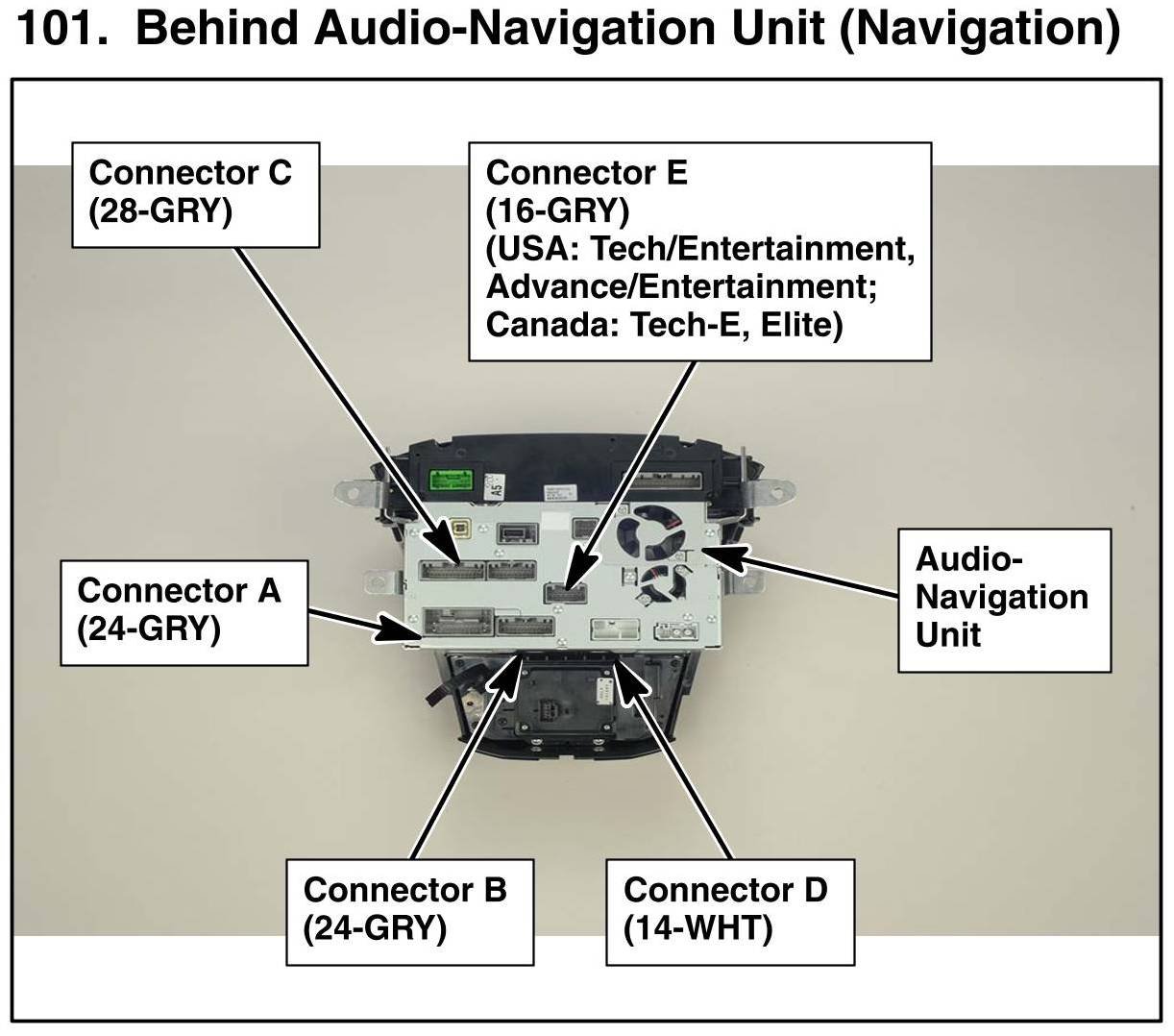 101. Behind Audio-Navigation Unit (Navigation)

Connector C
(28-GRY)

Connector E
(16-GRY)
(USA: Tech/Entertainment, Advance/Entertainment;
Canada: Tech-E, Elite)

Connector A
(24-GRY)

Audio-Navigation Unit

Connector B
(24-GRY)

Connector D
(14-WHT)