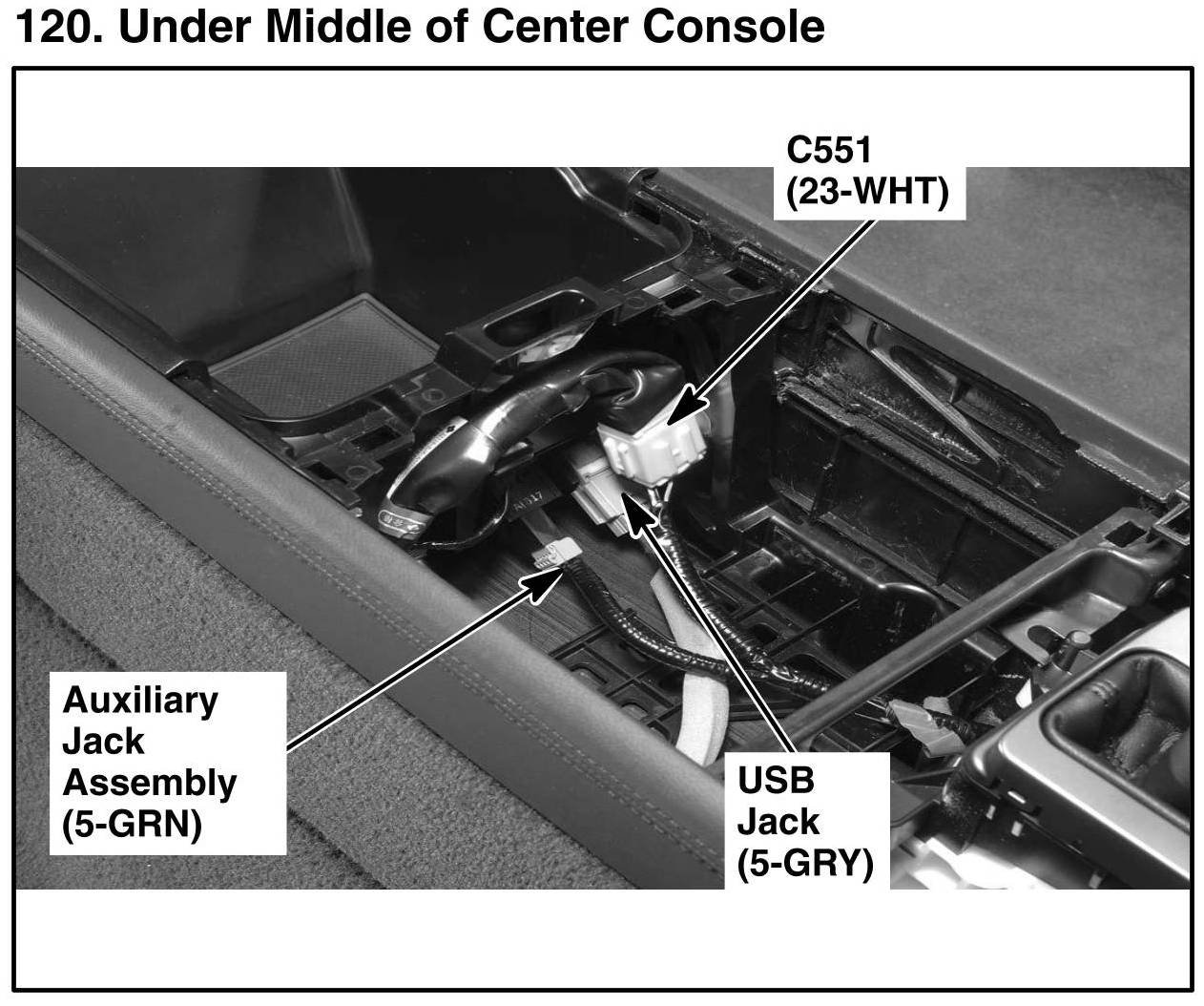 120. Under Middle of Center Console

C551
(23-WHT)

Auxiliary
Jack
Assembly
(5-GRN)

USB
Jack
(5-GRY)