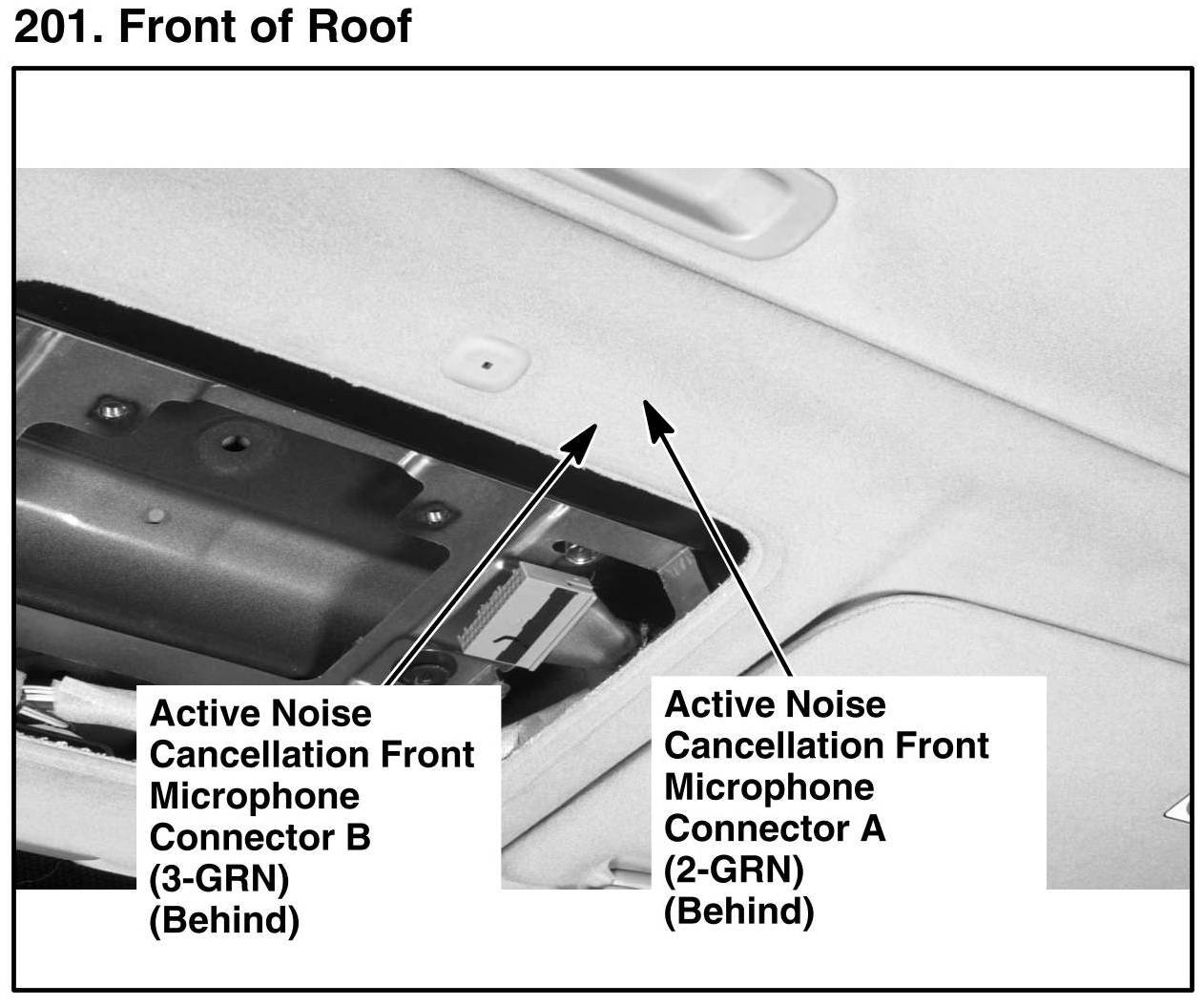 201. Front of Roof

Active Noise Cancellation Front Microphone Connector B (3-GRN) (Behind)

Active Noise Cancellation Front Microphone Connector A (2-GRN) (Behind)