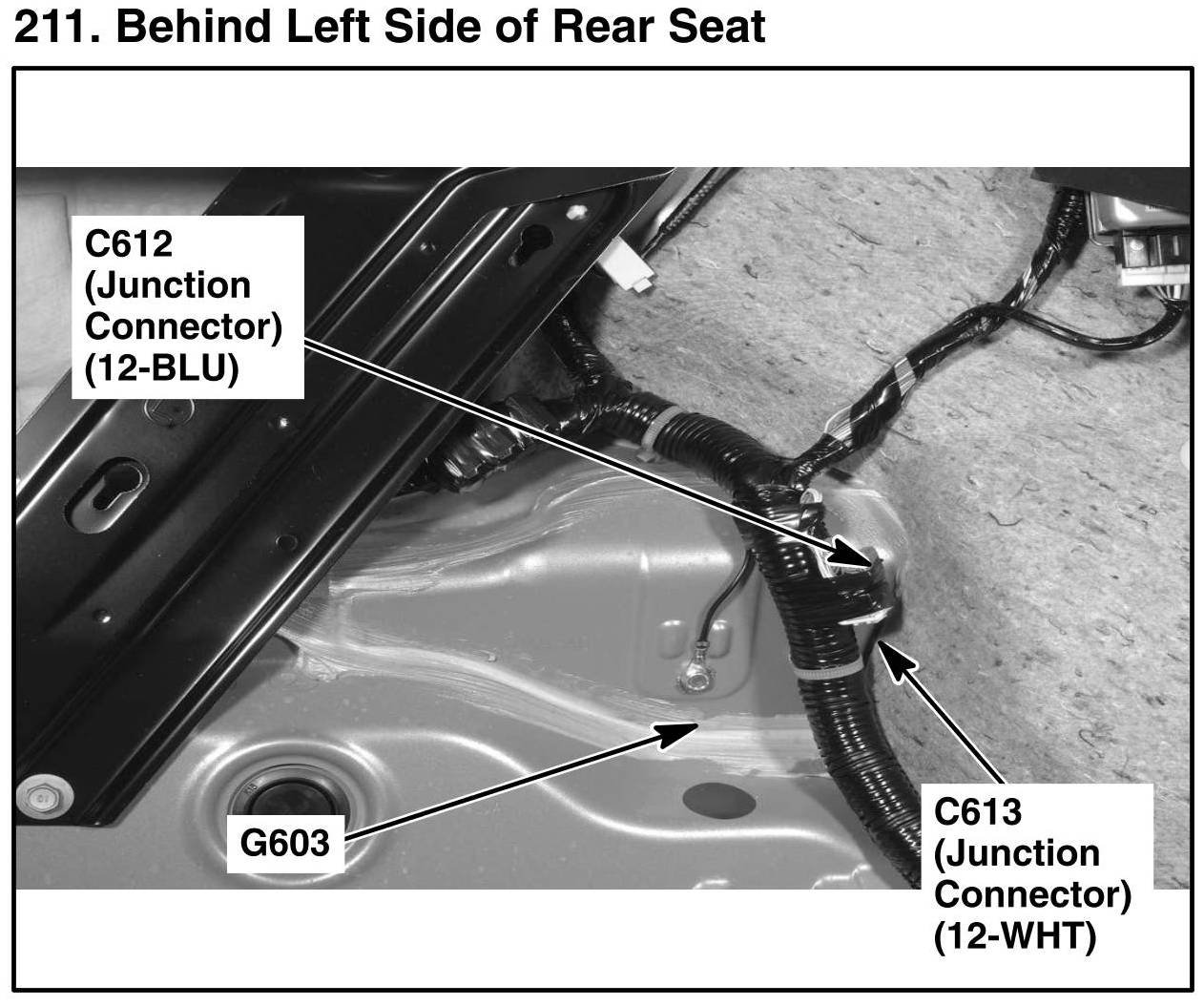 211. Behind Left Side of Rear Seat

C612 (Junction Connector) (12-BLU)

G603

C613 (Junction Connector) (12-WHT)