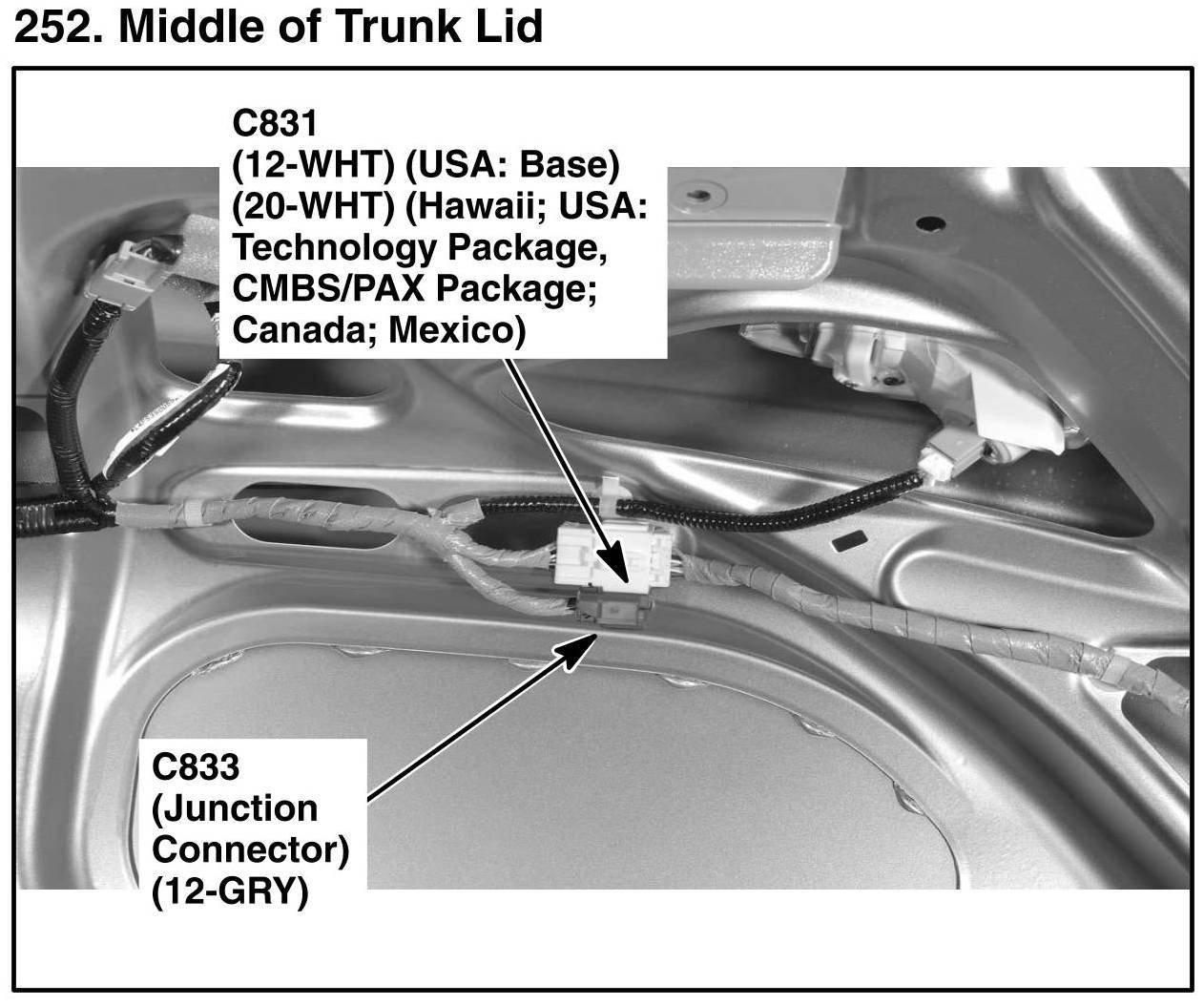 252. Middle of Trunk Lid

C831
(12-WHT) (USA: Base)
(20-WHT) (Hawaii; USA: Technology Package, CMBS/PAX Package; Canada; Mexico)

C833
(Junction Connector)
(12-GRY)