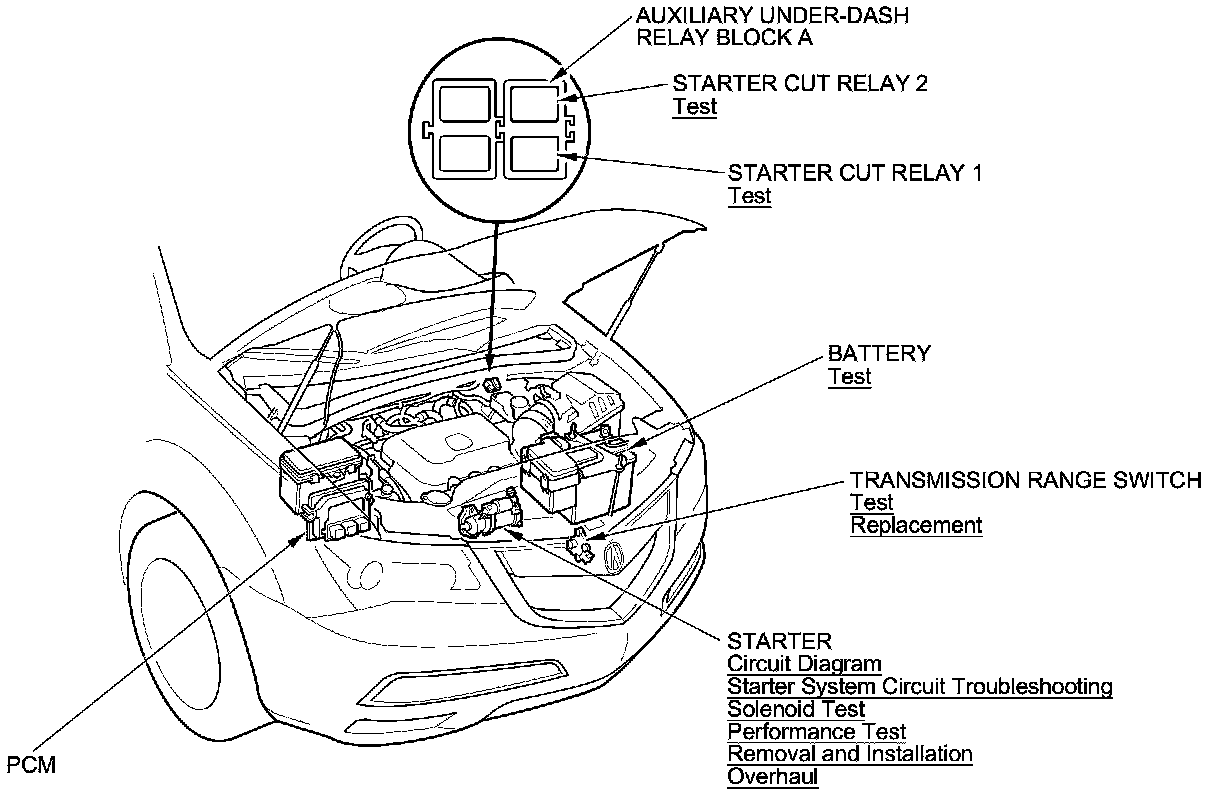 AUXILIARY UNDER-DASH RELAY BLOCK A

STARTER CUT RELAY 2
Test

STARTER CUT RELAY 1
Test

BATTERY
Test

TRANSMISSION RANGE SWITCH
Test
Replacement

STARTER
Circuit Diagram
Starter System Circuit Troubleshooting
Solenoid Test
Performance Test
Removal and Installation
Overhaul

PCM