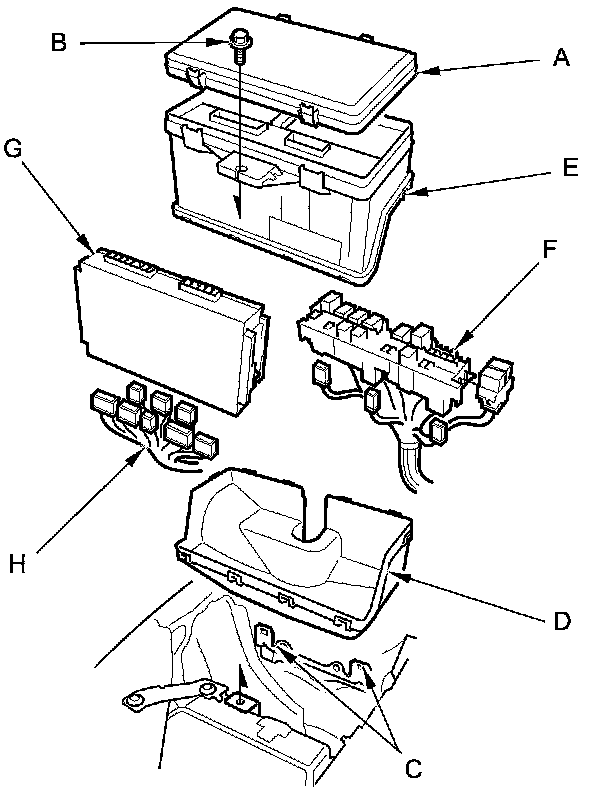 B
A
G
E
F
H
D
C