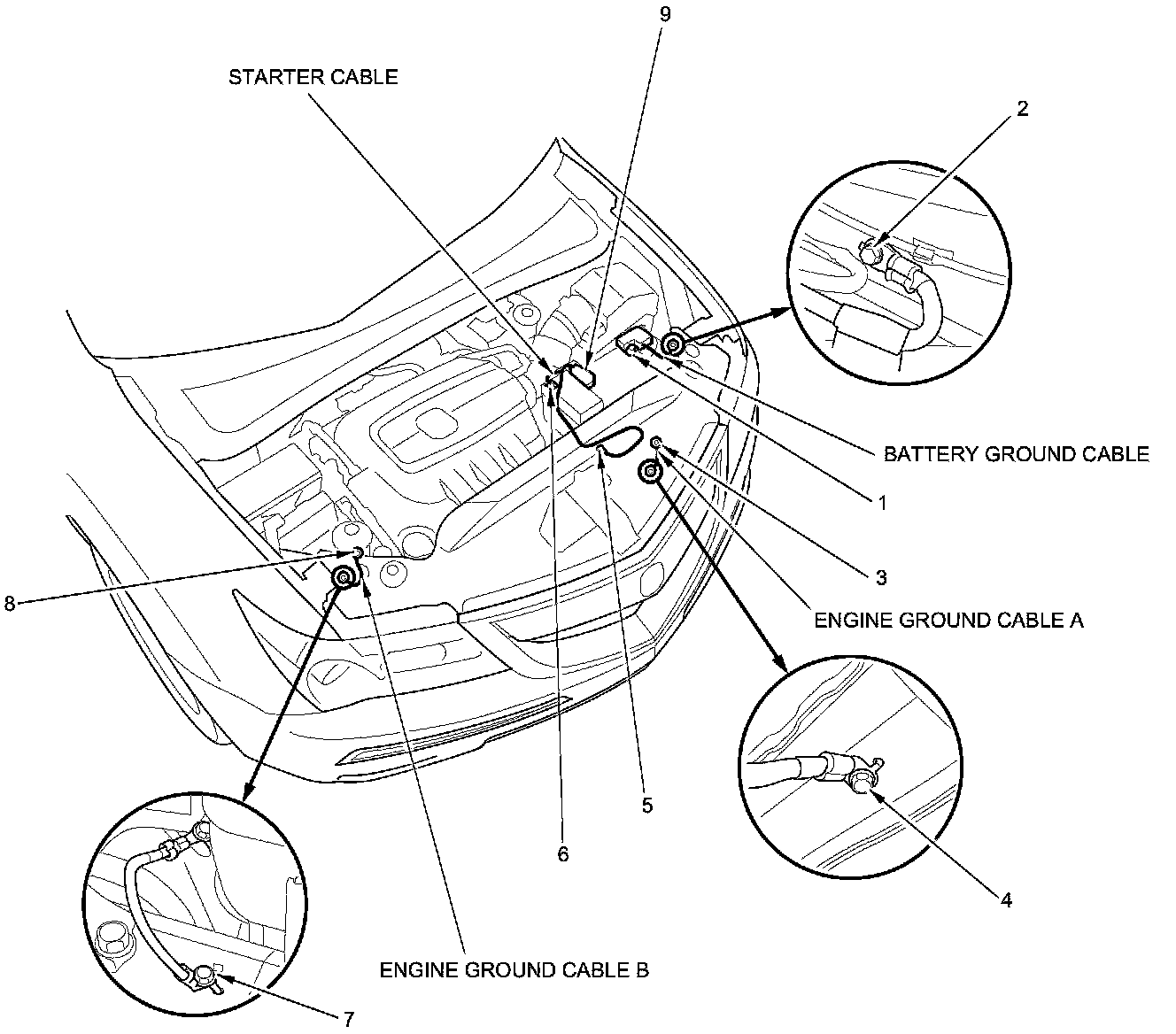 9
STARTER CABLE
2
BATTERY GROUND CABLE
1
3
ENGINE GROUND CABLE A
8
5
6
4
ENGINE GROUND CABLE B
7