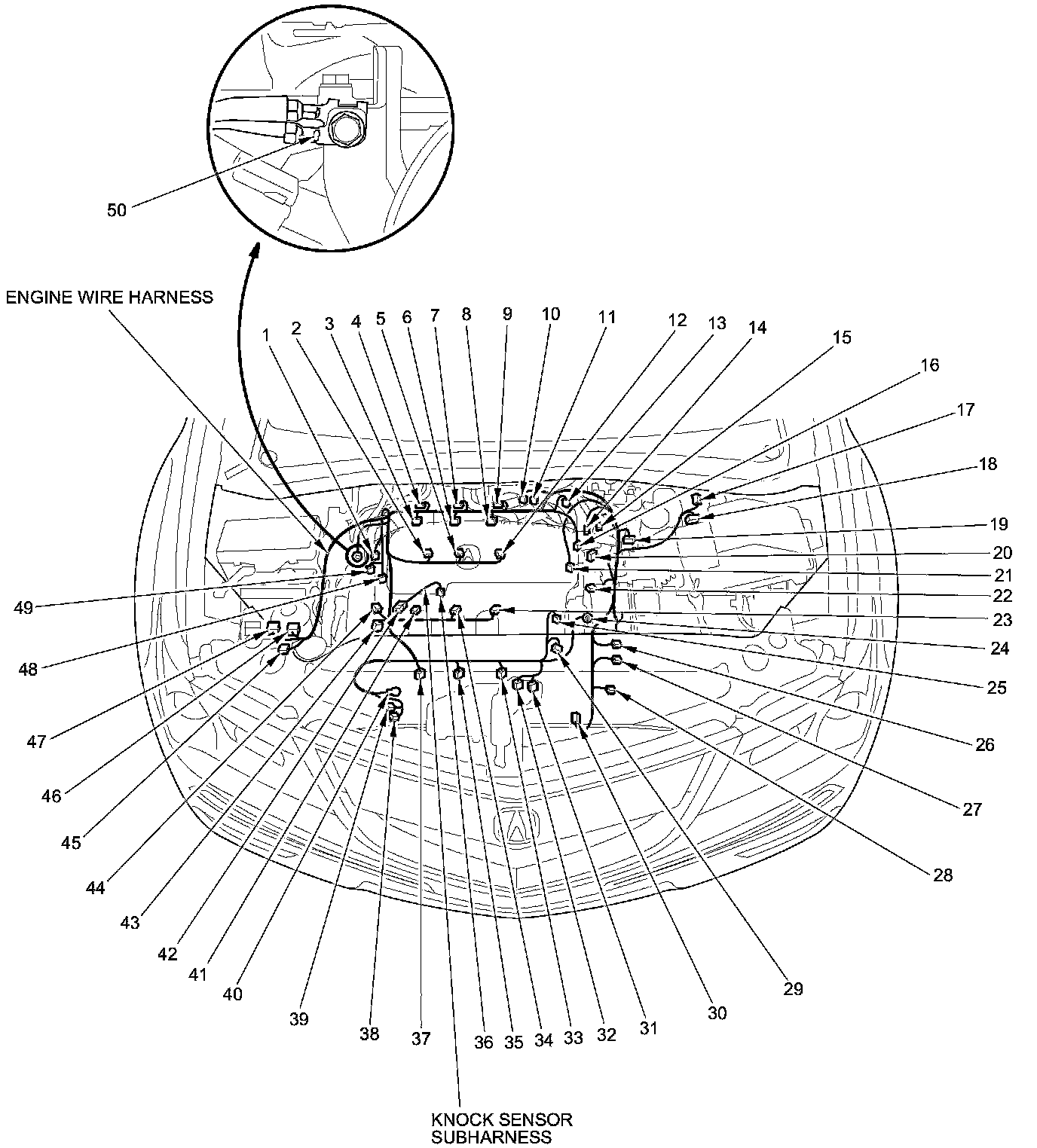 50

ENGINE WIRE HARNESS

1 2 3 4 5 6 7 8 9 10 11 12 13 14 15 16 17 18 19 20 21 22 23 24 25 26 27 28 29 30 31 32 33 34 35 36 37 38 39 40 41 42 43 44 45 46 47 48 49

KNOCK SENSOR SUBHARNESS