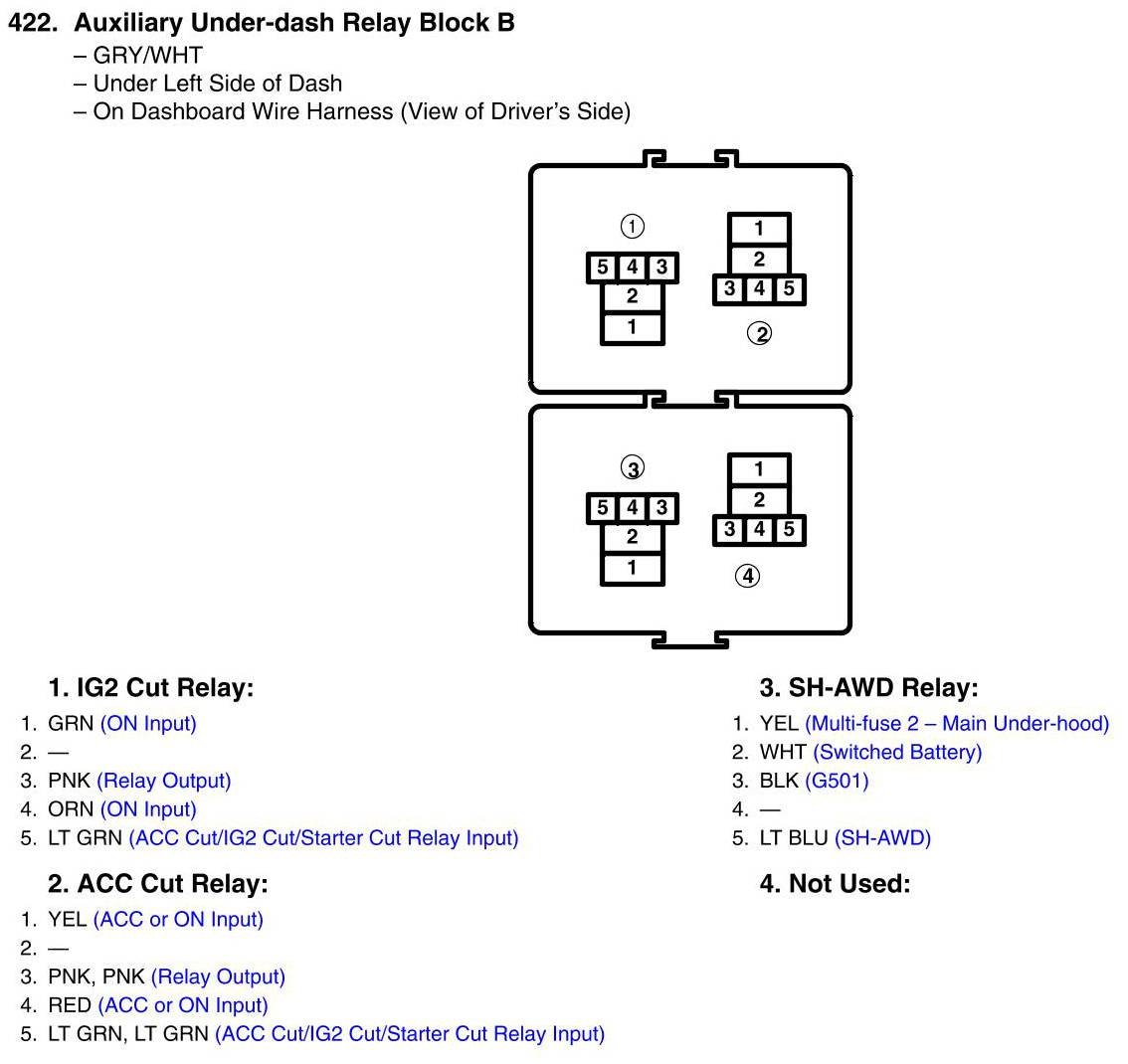 422. Auxiliary Under-dash Relay Block B
– GRY/WHT
– Under Left Side of Dash
– On Dashboard Wire Harness (View of Driver's Side)

①
5 4 3
2
1

1
2
3 4 5
②

③
5 4 3
2
1

1
2
3 4 5
④

1. IG2 Cut Relay:
1. GRN (ON Input)
2. —
3. PNK (Relay Output)
4. ORN (ON Input)
5. LT GRN (ACC Cut/IG2 Cut/Starter Cut Relay Input)

2. ACC Cut Relay:
1. YEL (ACC or ON Input)
2. —
3. PNK, PNK (Relay Output)
4. RED (ACC or ON Input)
5. LT GRN, LT GRN (ACC Cut/IG2 Cut/Starter Cut Relay Input)

3. SH-AWD Relay:
1. YEL (Multi-fuse 2 – Main Under-hood)
2. WHT (Switched Battery)
3. BLK (G501)
4. —
5. LT BLU (SH-AWD)

4. Not Used: