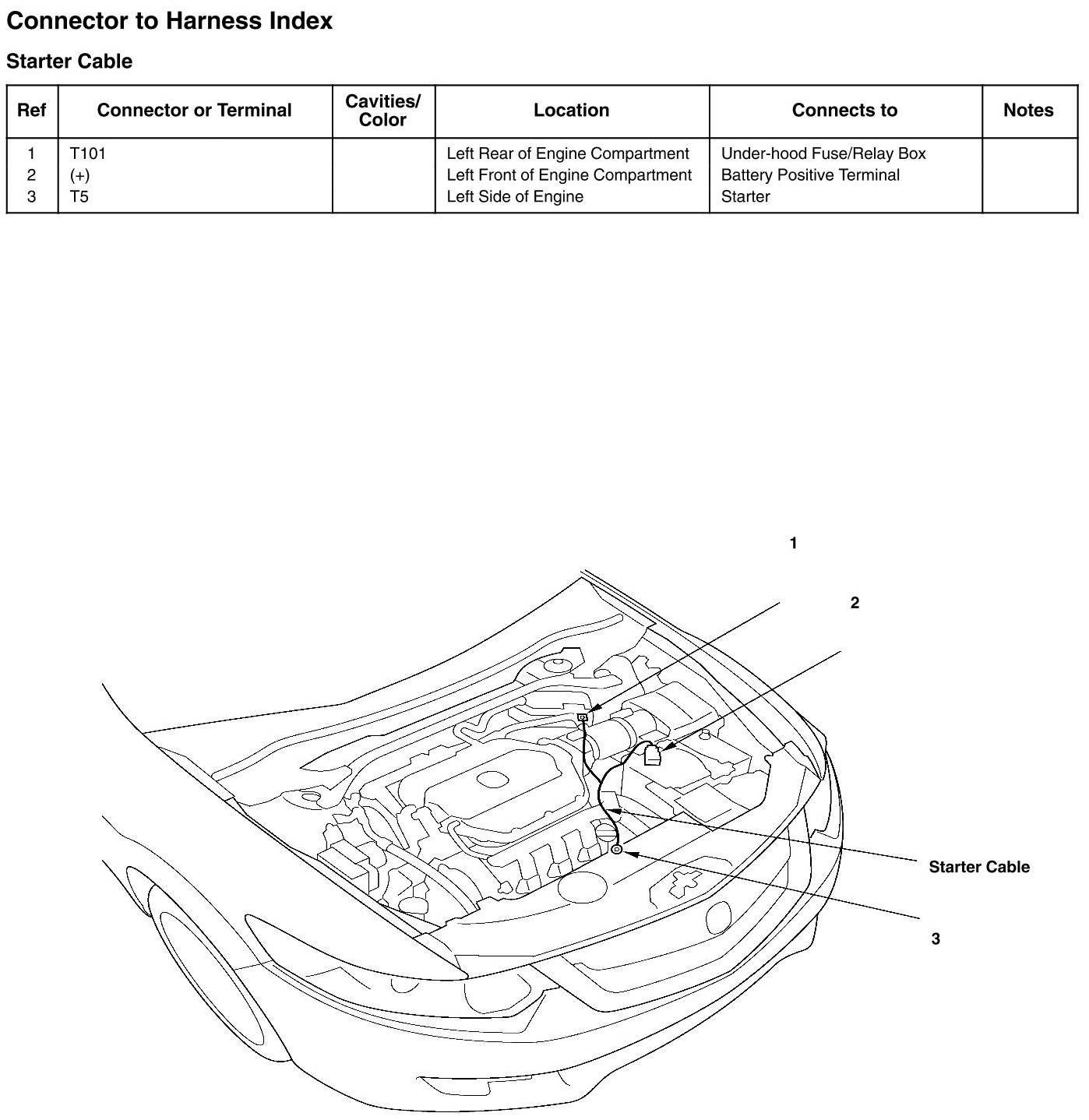 Connector to Harness Index

Starter Cable

| Ref | Connector or Terminal | Cavities/ Color | Location | Connects to | Notes |
|---|---|---|---|---|---|
| 1 | T101 | | Left Rear of Engine Compartment | Under-hood Fuse/Relay Box | |
| 2 | (+) | | Left Front of Engine Compartment | Battery Positive Terminal | |
| 3 | T5 | | Left Side of Engine | Starter | |

1

2

Starter Cable

3