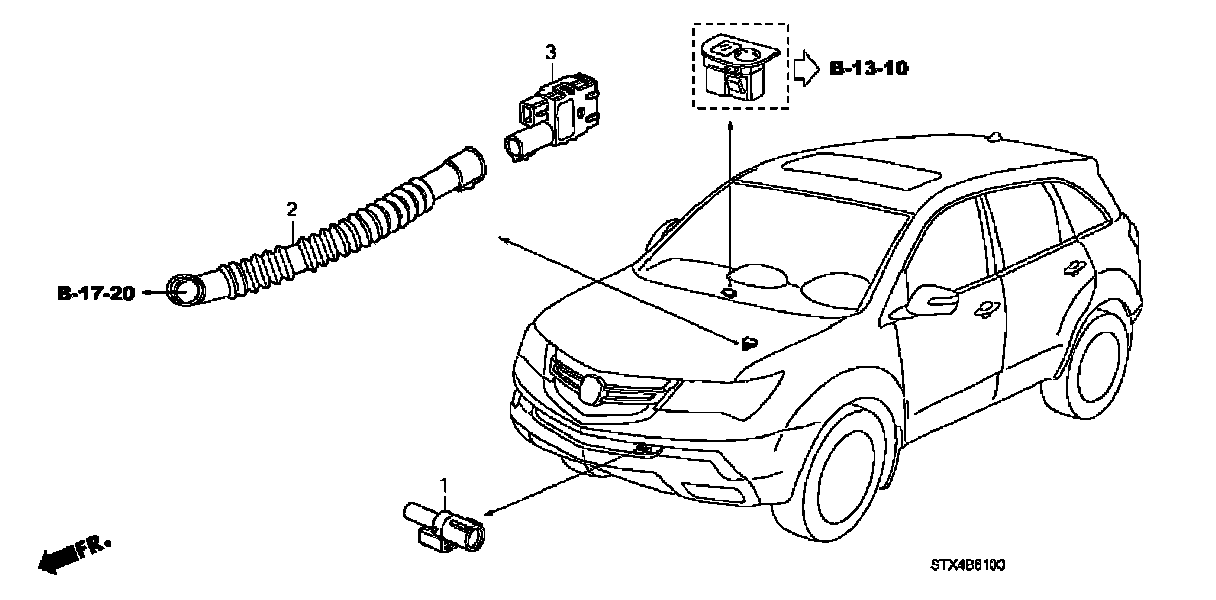 3

B-13-10

2

B-17-20

1

FR.

STX4B6100