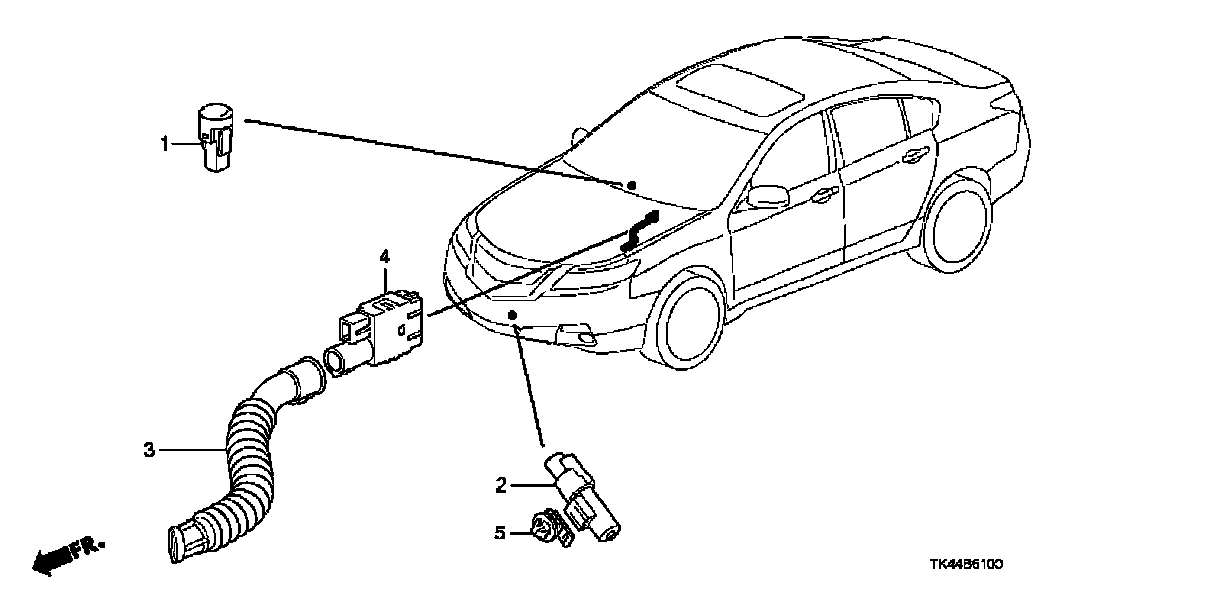 1

4

3

2

5

FR.

TK44B6100