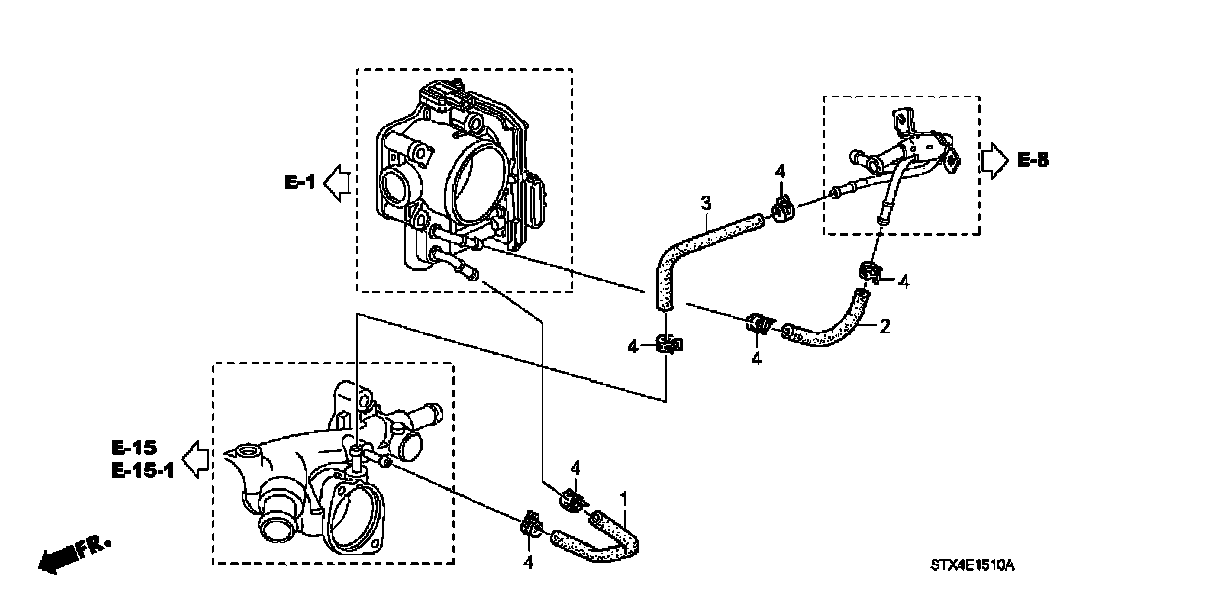 E-1

E-8

3

4

4

2

4

4

E-15
E-15-1

4

1

4

FR.

STX4E1510A