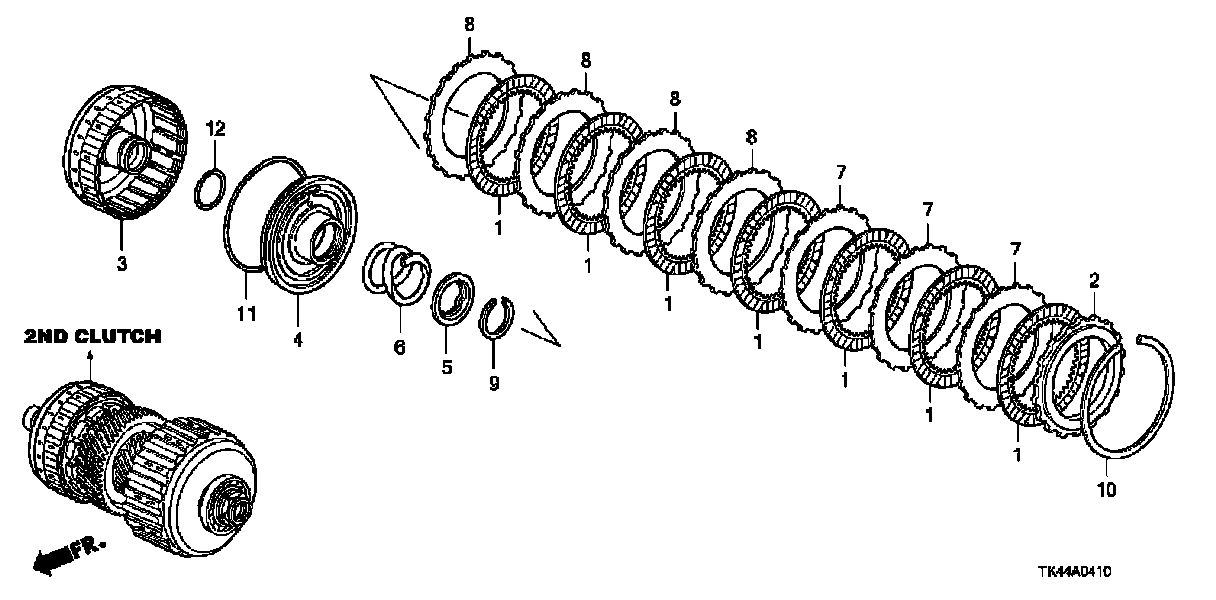 8
8
8
8
7
7
7
2
12
3
11
4
6
5
9
1
1
1
1
1
1
1
10
2ND CLUTCH
FR.
TK44A0410