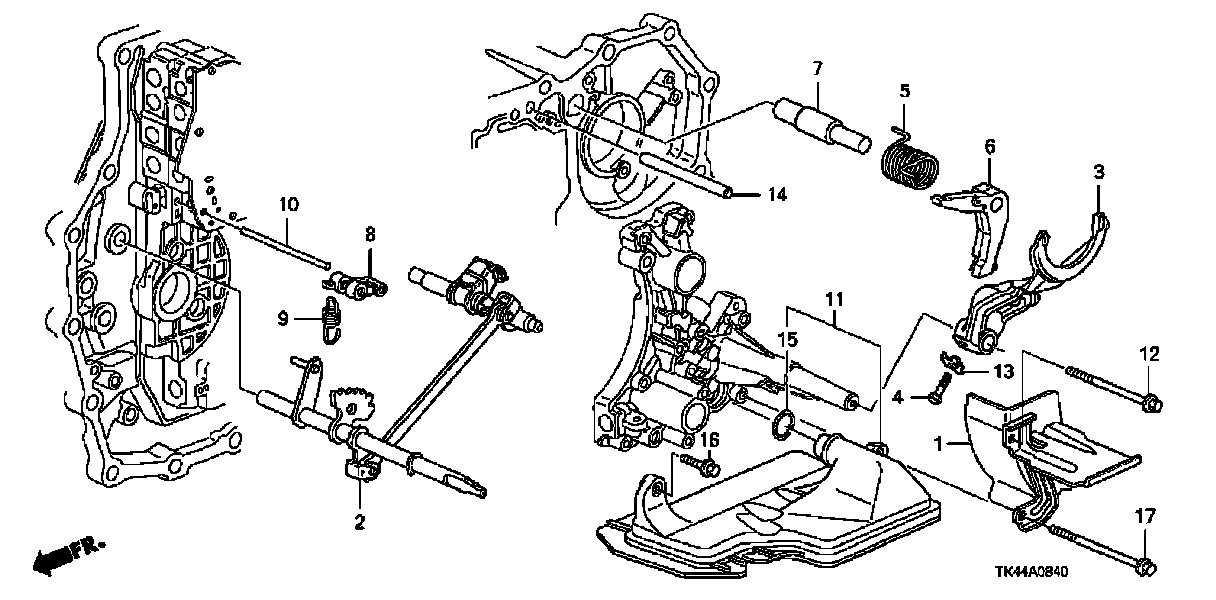 7
5
6
3
14
10
8
9
11
15
12
13
4
1
16
2
17
FR.
TK44A0840