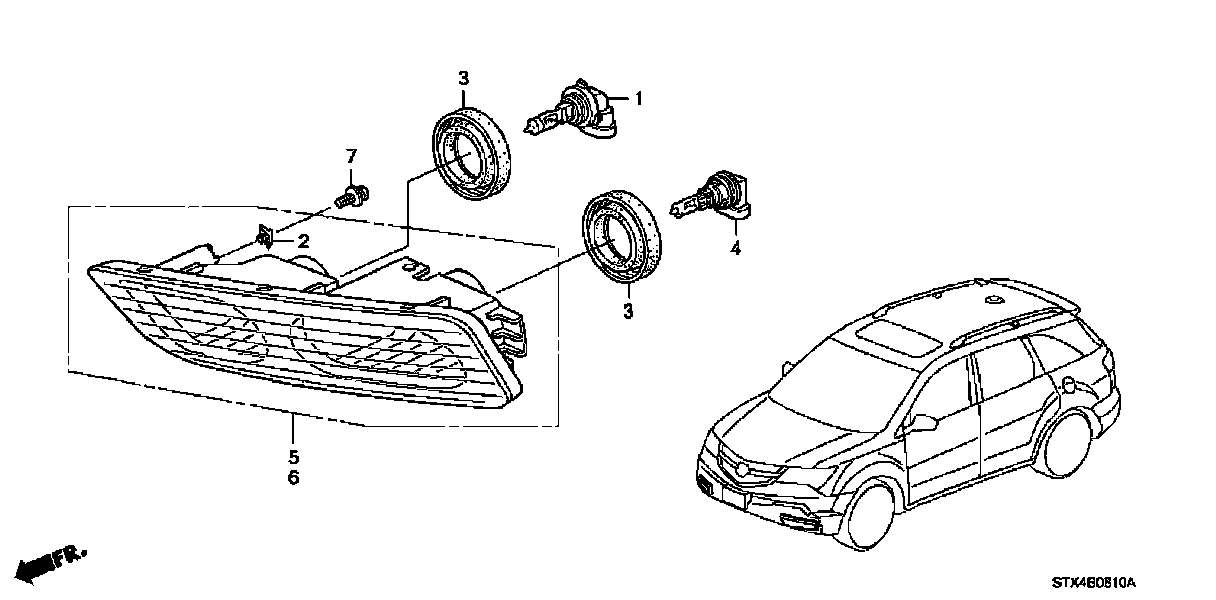 3
1
7
2
3
4
5
6
FR.
STX4B0810A