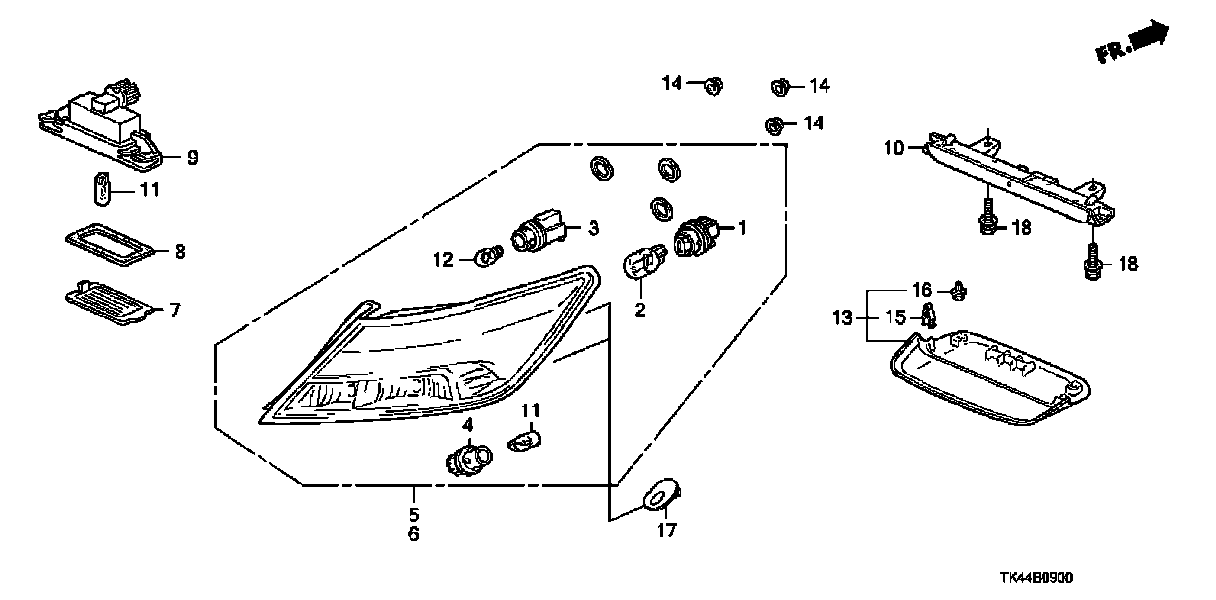 FR.

14
14
14
9
11
8
7
10
18
18
3
1
12
2
16
13
15
4
11
5
6
17
TK44B0900