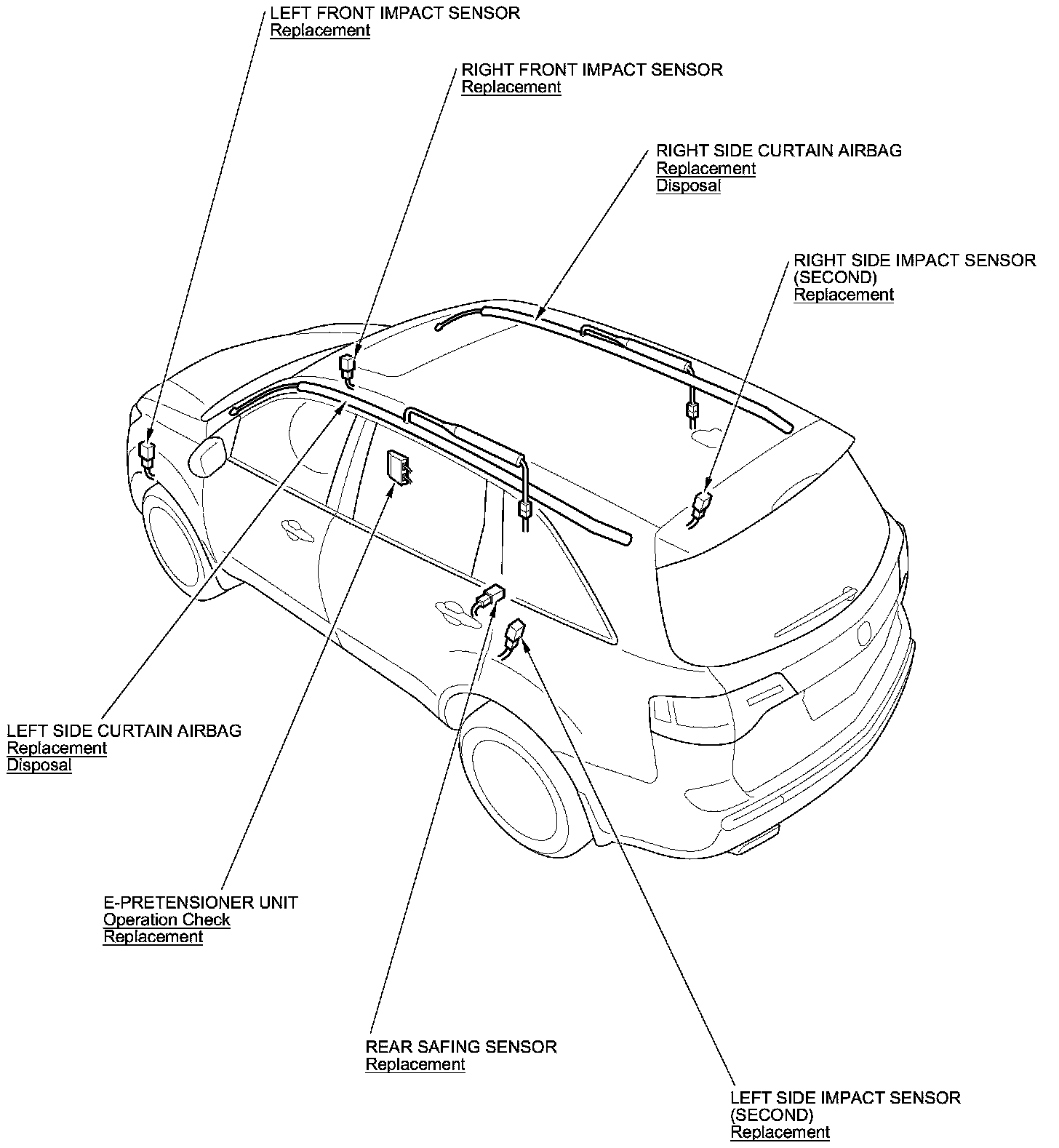 LEFT FRONT IMPACT SENSOR
Replacement

RIGHT FRONT IMPACT SENSOR
Replacement

RIGHT SIDE CURTAIN AIRBAG
Replacement
Disposal

RIGHT SIDE IMPACT SENSOR (SECOND)
Replacement

LEFT SIDE CURTAIN AIRBAG
Replacement
Disposal

E-PRETENSIONER UNIT
Operation Check
Replacement

REAR SAFING SENSOR
Replacement

LEFT SIDE IMPACT SENSOR (SECOND)
Replacement