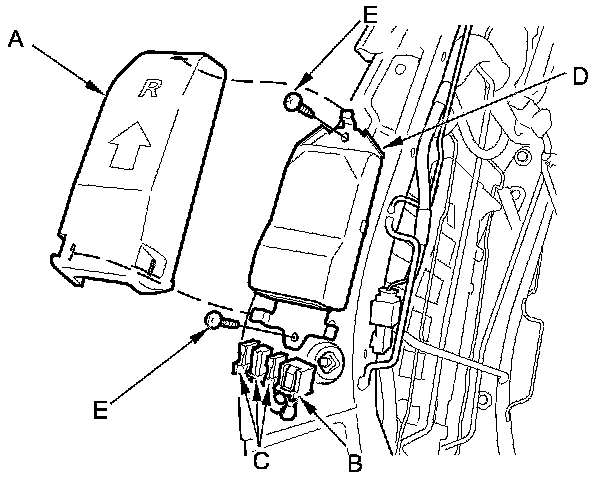 A
E
D
R
E
C
B