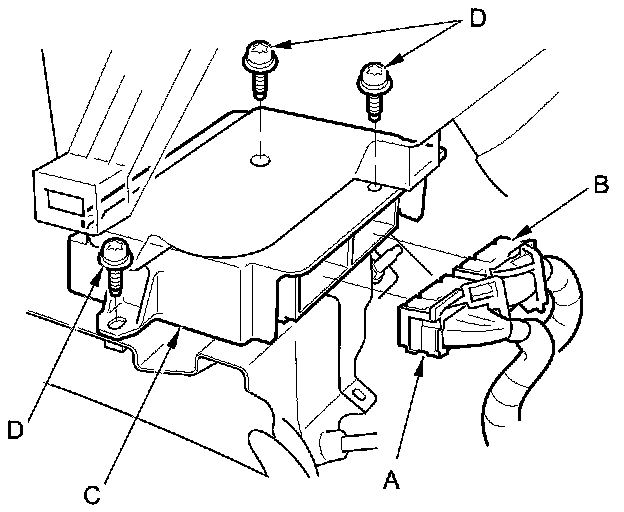 D
B
D
C
A