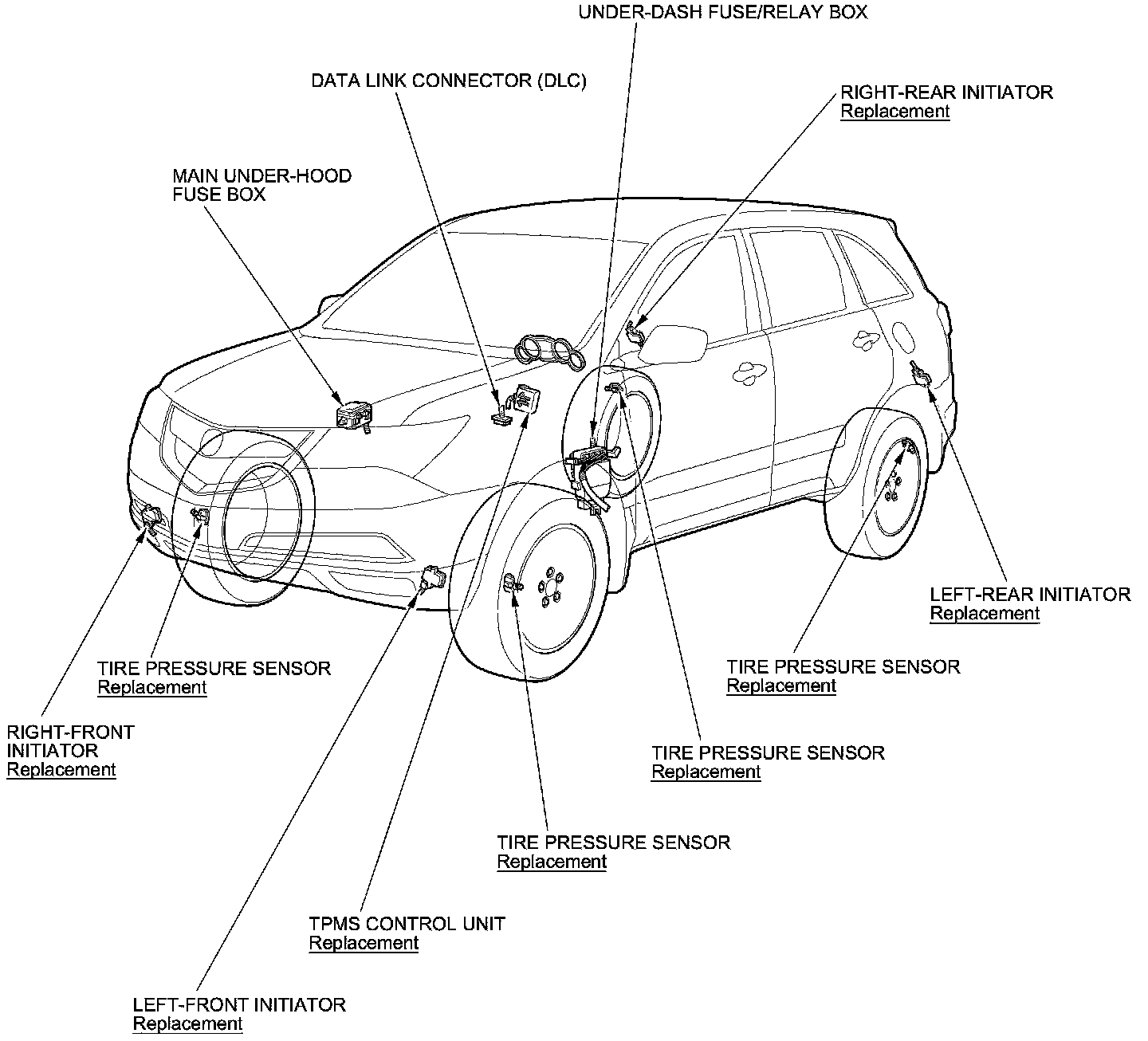 UNDER-DASH FUSE/RELAY BOX

DATA LINK CONNECTOR (DLC)

RIGHT-REAR INITIATOR
Replacement

MAIN UNDER-HOOD
FUSE BOX

LEFT-REAR INITIATOR
Replacement

TIRE PRESSURE SENSOR
Replacement

TIRE PRESSURE SENSOR
Replacement

RIGHT-FRONT
INITIATOR
Replacement

TIRE PRESSURE SENSOR
Replacement

TIRE PRESSURE SENSOR
Replacement

TPMS CONTROL UNIT
Replacement

LEFT-FRONT INITIATOR
Replacement