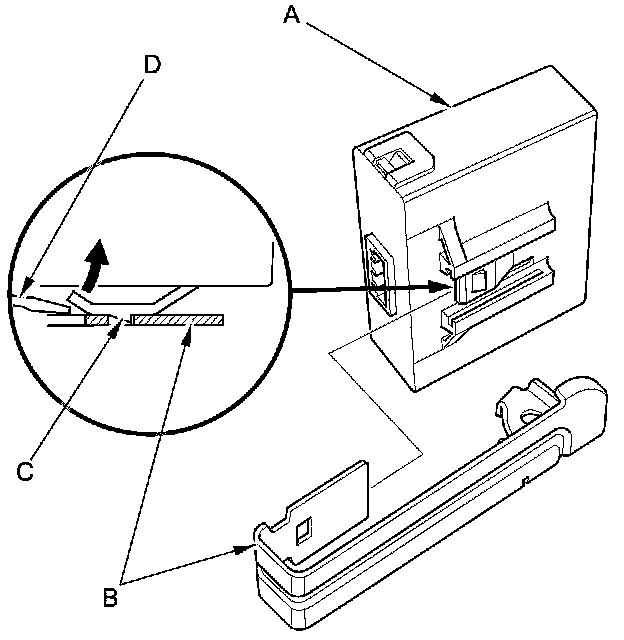 A
D
C
B