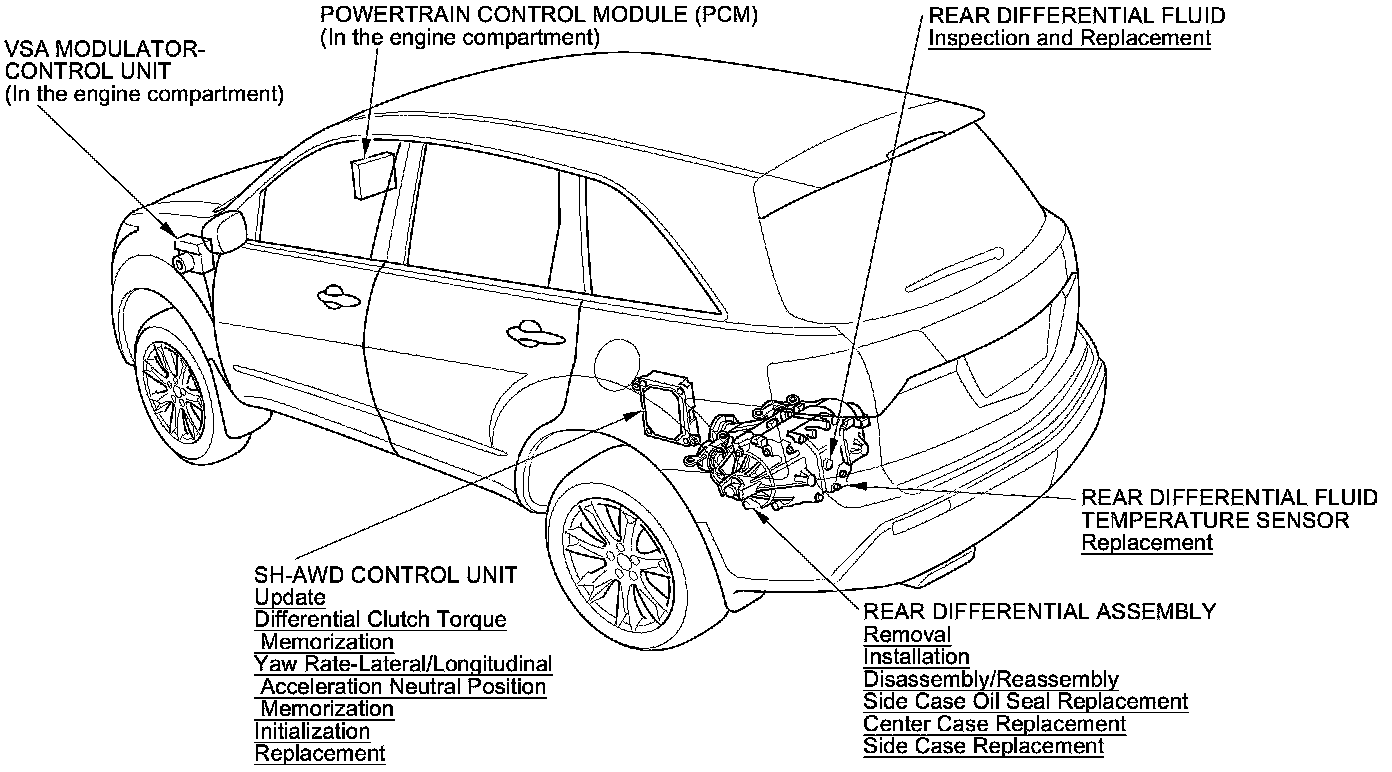 VSA MODULATOR-CONTROL UNIT
(In the engine compartment)

POWERTRAIN CONTROL MODULE (PCM)
(In the engine compartment)

REAR DIFFERENTIAL FLUID
Inspection and Replacement

REAR DIFFERENTIAL FLUID TEMPERATURE SENSOR
Replacement

SH-AWD CONTROL UNIT
Update
Differential Clutch Torque Memorization
Yaw Rate-Lateral/Longitudinal Acceleration Neutral Position Memorization
Initialization
Replacement

REAR DIFFERENTIAL ASSEMBLY
Removal
Installation
Disassembly/Reassembly
Side Case Oil Seal Replacement
Center Case Replacement
Side Case Replacement