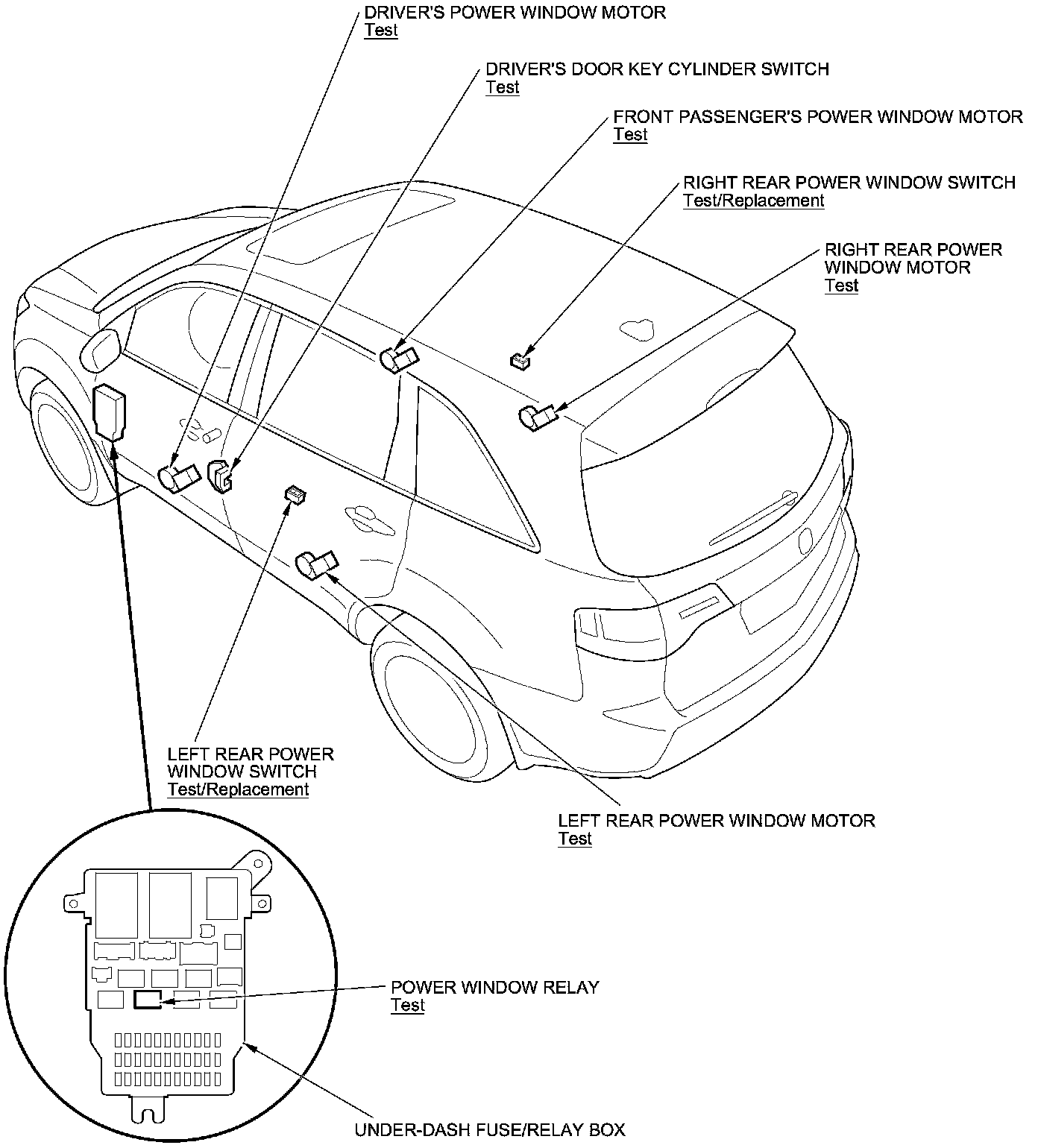 DRIVER'S POWER WINDOW MOTOR
Test

DRIVER'S DOOR KEY CYLINDER SWITCH
Test

FRONT PASSENGER'S POWER WINDOW MOTOR
Test

RIGHT REAR POWER WINDOW SWITCH
Test/Replacement

RIGHT REAR POWER WINDOW MOTOR
Test

LEFT REAR POWER WINDOW SWITCH
Test/Replacement

LEFT REAR POWER WINDOW MOTOR
Test

POWER WINDOW RELAY
Test

UNDER-DASH FUSE/RELAY BOX