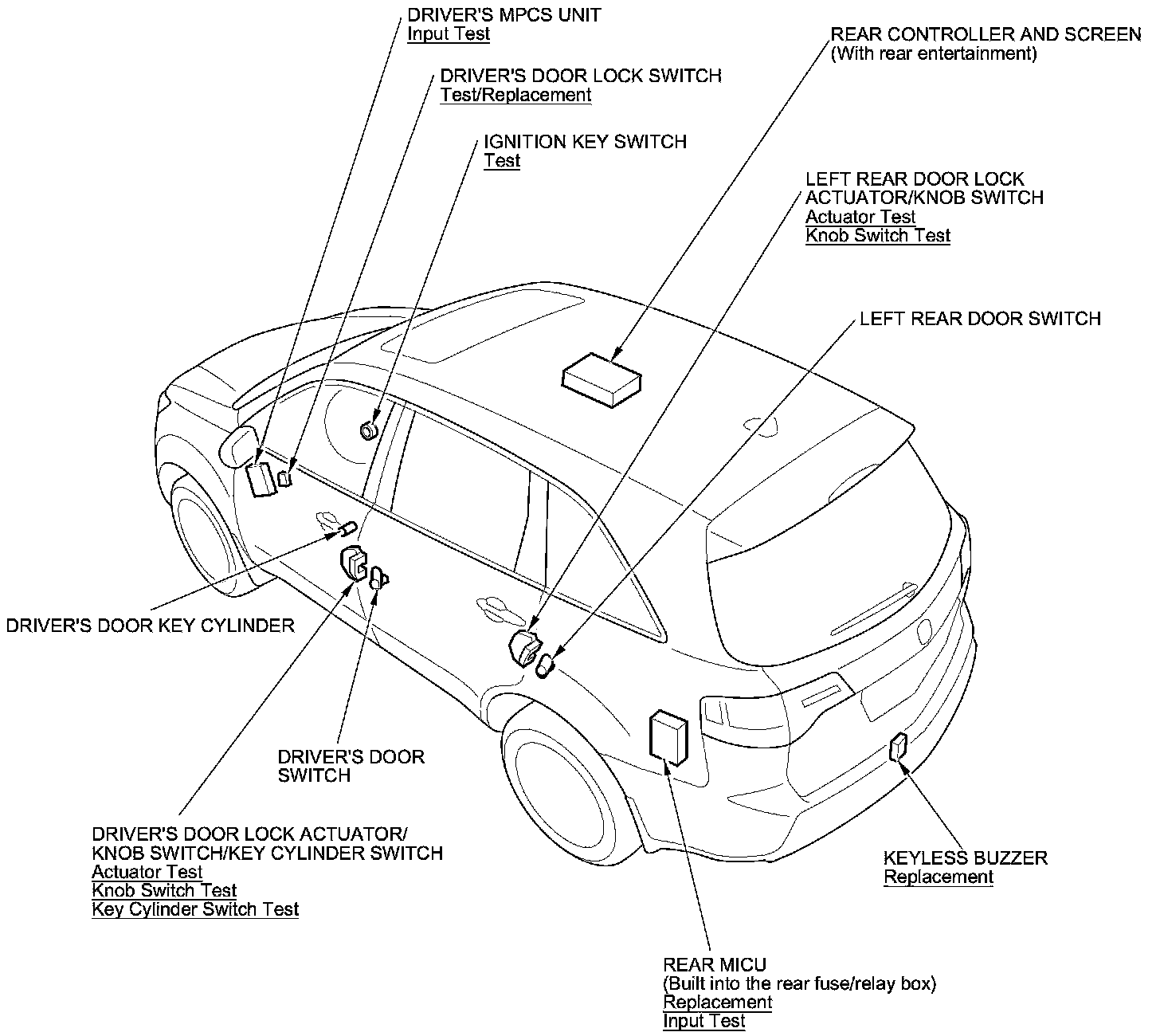 DRIVER'S MPCS UNIT
Input Test

DRIVER'S DOOR LOCK SWITCH
Test/Replacement

IGNITION KEY SWITCH
Test

REAR CONTROLLER AND SCREEN
(With rear entertainment)

LEFT REAR DOOR LOCK ACTUATOR/KNOB SWITCH
Actuator Test
Knob Switch Test

LEFT REAR DOOR SWITCH

DRIVER'S DOOR KEY CYLINDER

DRIVER'S DOOR SWITCH

DRIVER'S DOOR LOCK ACTUATOR/ KNOB SWITCH/KEY CYLINDER SWITCH
Actuator Test
Knob Switch Test
Key Cylinder Switch Test

KEYLESS BUZZER
Replacement

REAR MICU
(Built into the rear fuse/relay box)
Replacement
Input Test