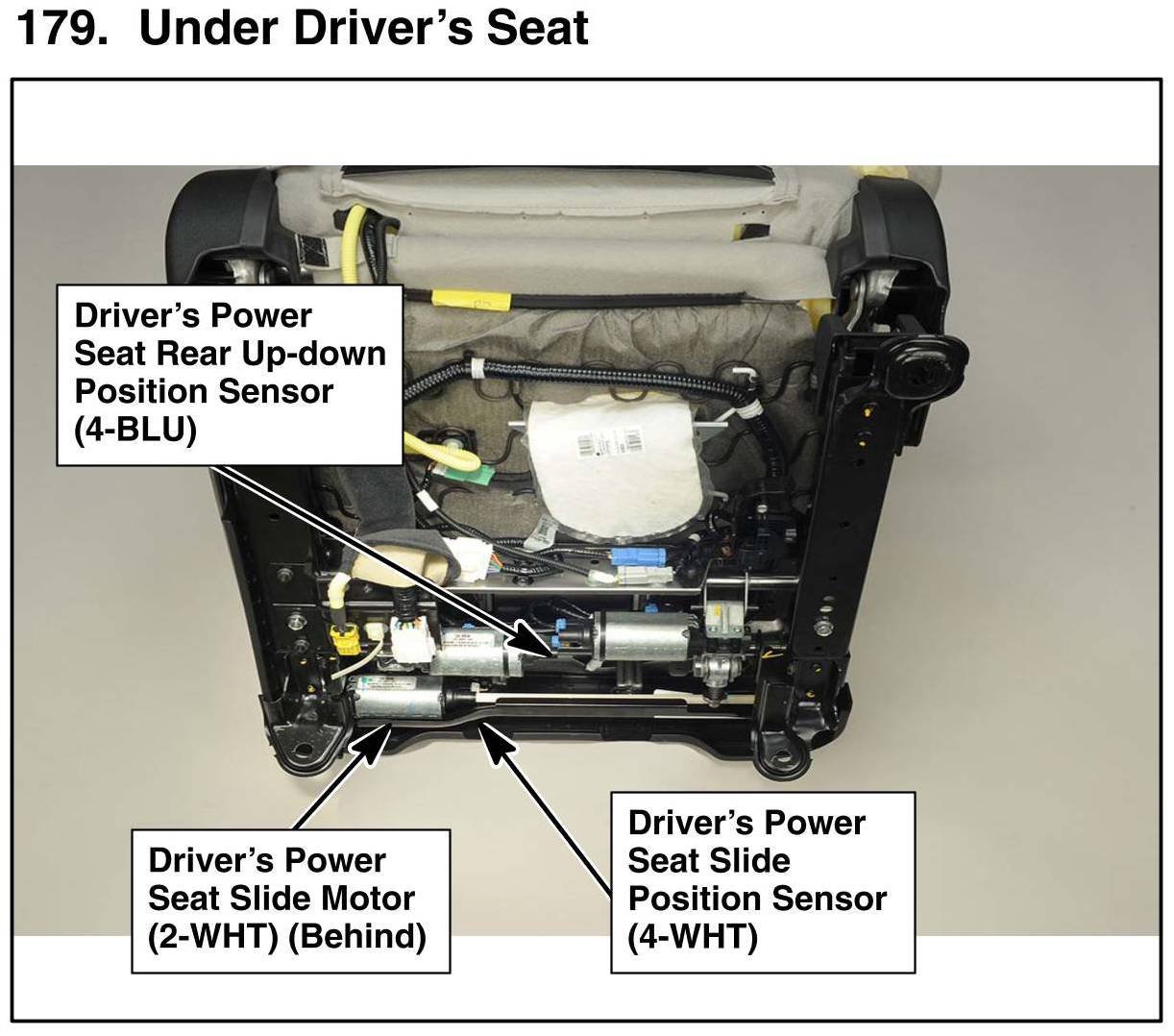 179. Under Driver's Seat

Driver's Power Seat Rear Up-down Position Sensor (4-BLU)

Driver's Power Seat Slide Motor (2-WHT) (Behind)

Driver's Power Seat Slide Position Sensor (4-WHT)